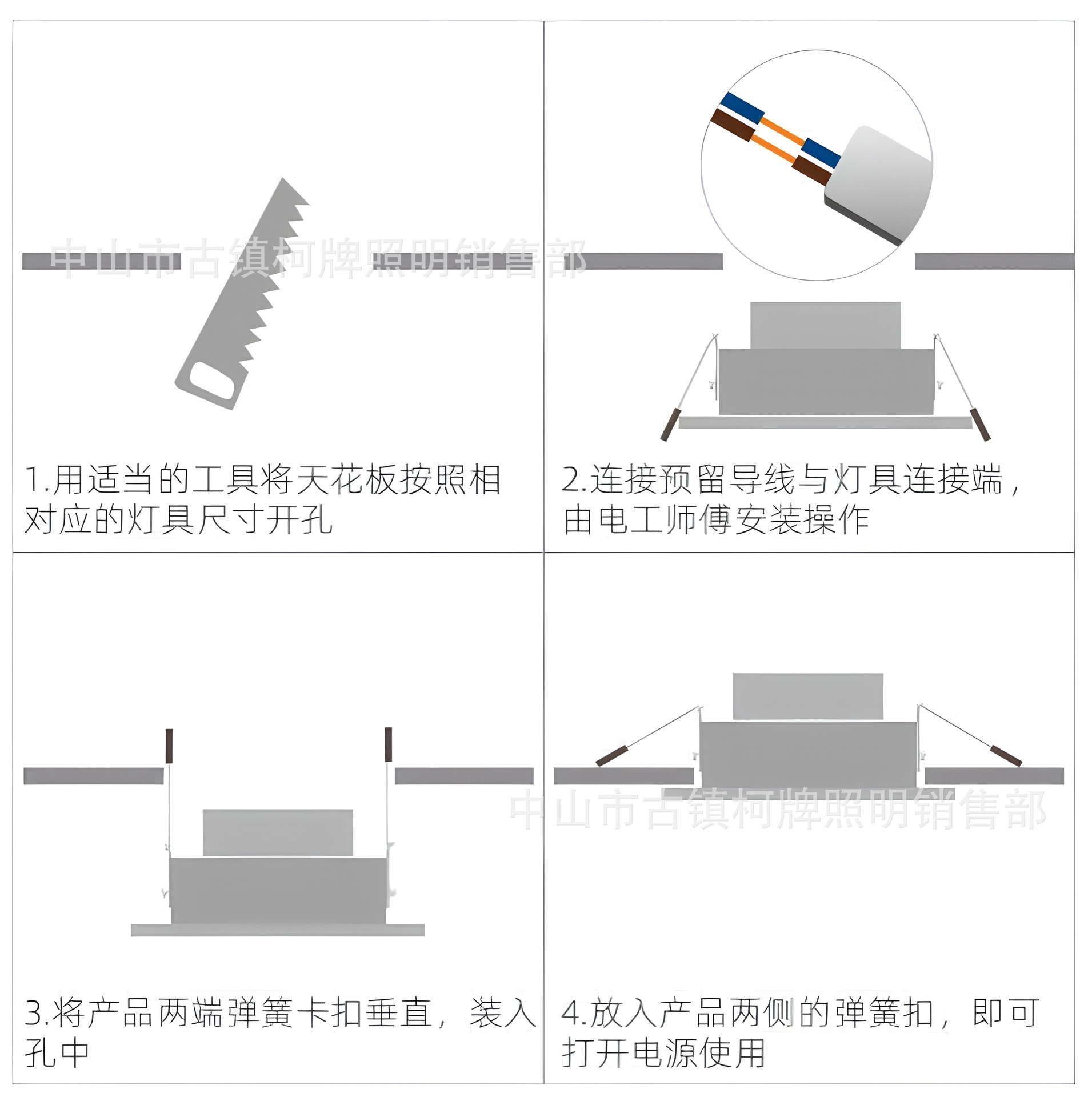 中山市古镇柯牌照明销售部

1.用适当的工具将天花板按照相对应的灯具尺寸开孔

2.连接预留导线与灯具连接端，由电工师傅安装操作

中山市古镇柯牌照明销售部

3.将产品两端弹簧卡扣垂直，装入孔中

4.放入产品两侧的弹簧扣，即可打开电源使用