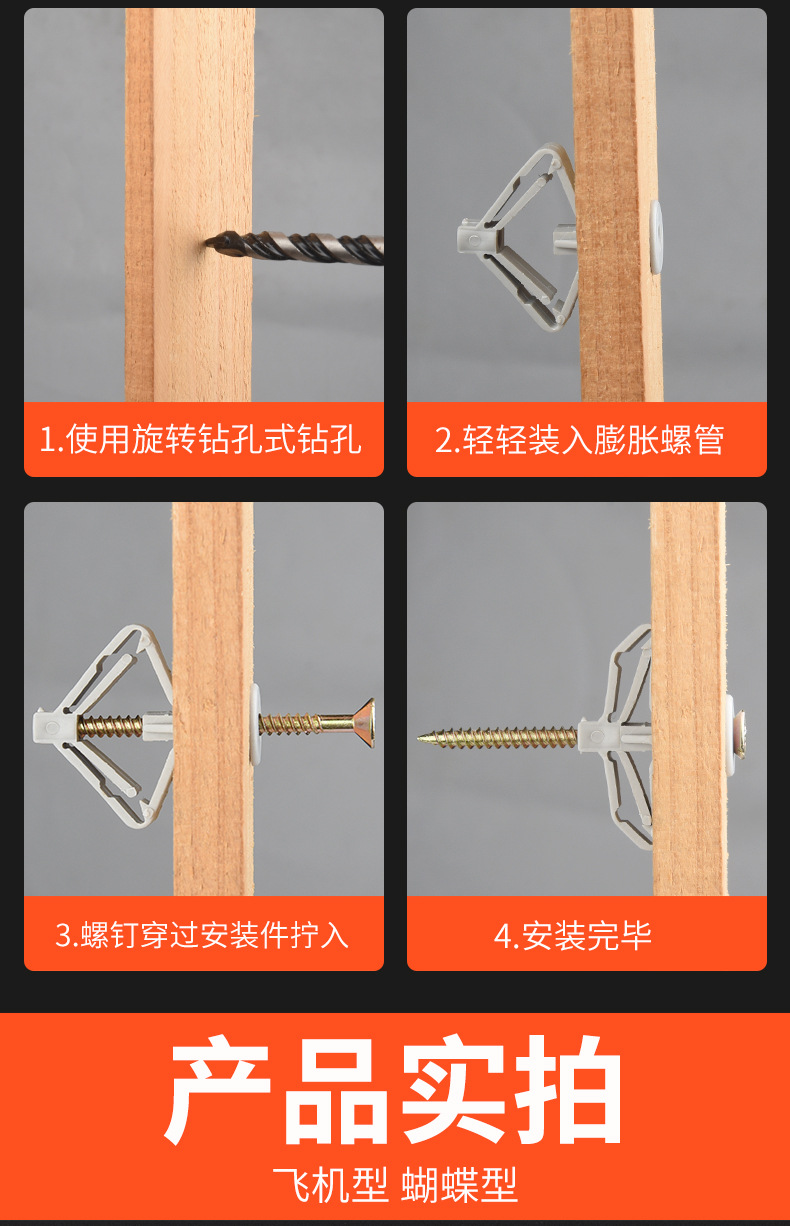 1.使用旋转钻孔式钻孔

2.轻轻装入膨胀螺管

3.螺钉穿过安装件拧入

4.安装完毕

产品实拍

飞机型 蝴蝶型