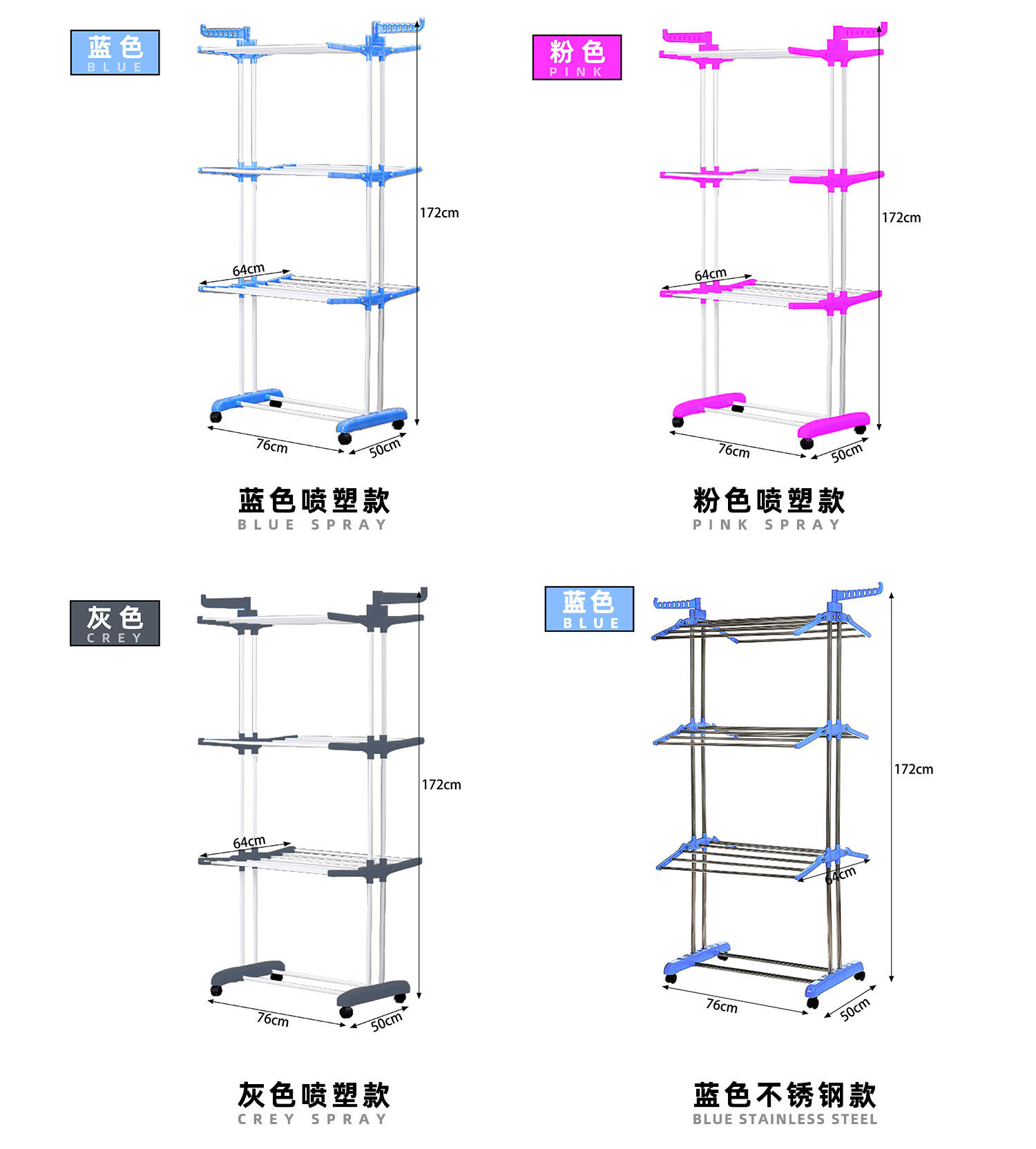 蓝色
BLUE

172cm

64cm

76cm

50cm

蓝色喷塑款
BLUE SPRAY

粉色
PINK

172cm

64cm

76cm

50cm

粉色喷塑款
PINK SPRAY

灰色
CREY

172cm

64cm

76cm

50cm

灰色喷塑款
CREY SPRAY

蓝色
BLUE

172cm

64cm

76cm

50cm

蓝色不锈钢款
BLUE STAINLESS STEEL