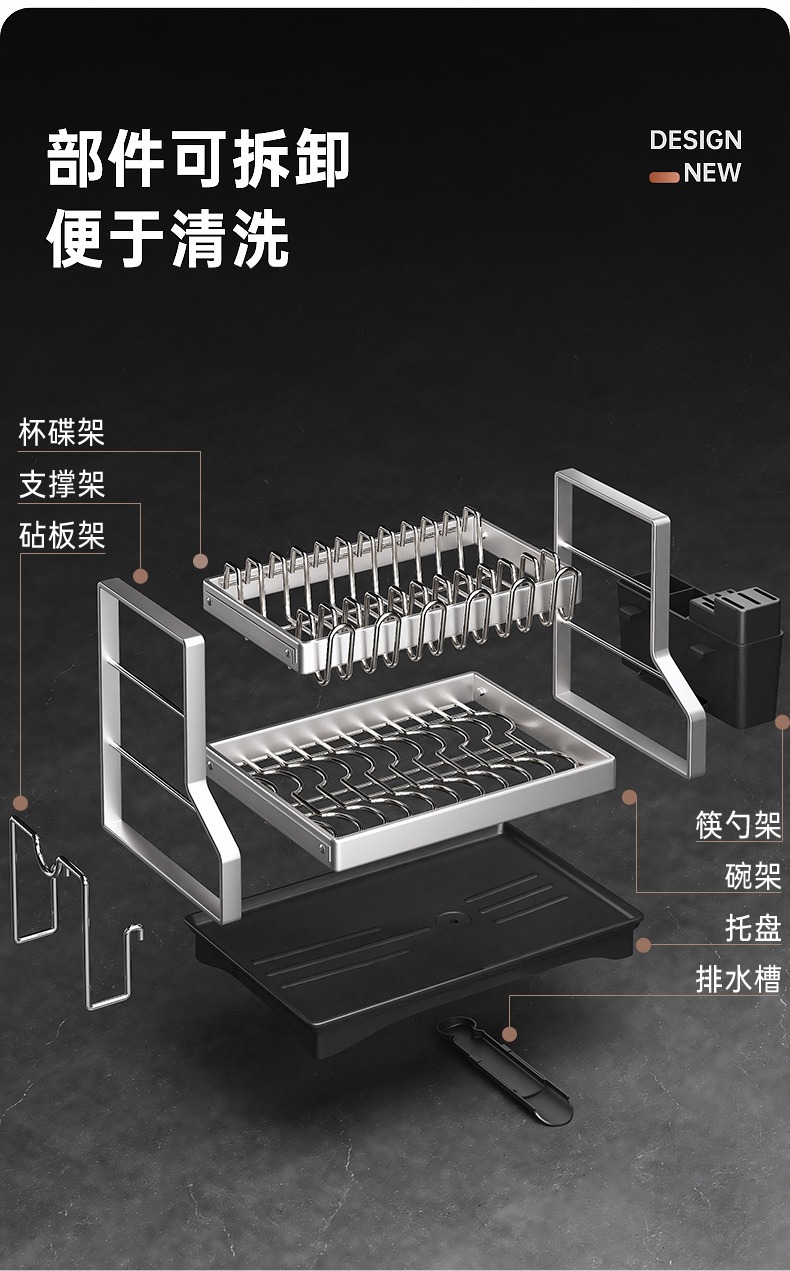 部件可拆卸
便于清洗

DESIGN
NEW

杯碟架
支撑架
砧板架

筷勺架
碗架
托盘
排水槽