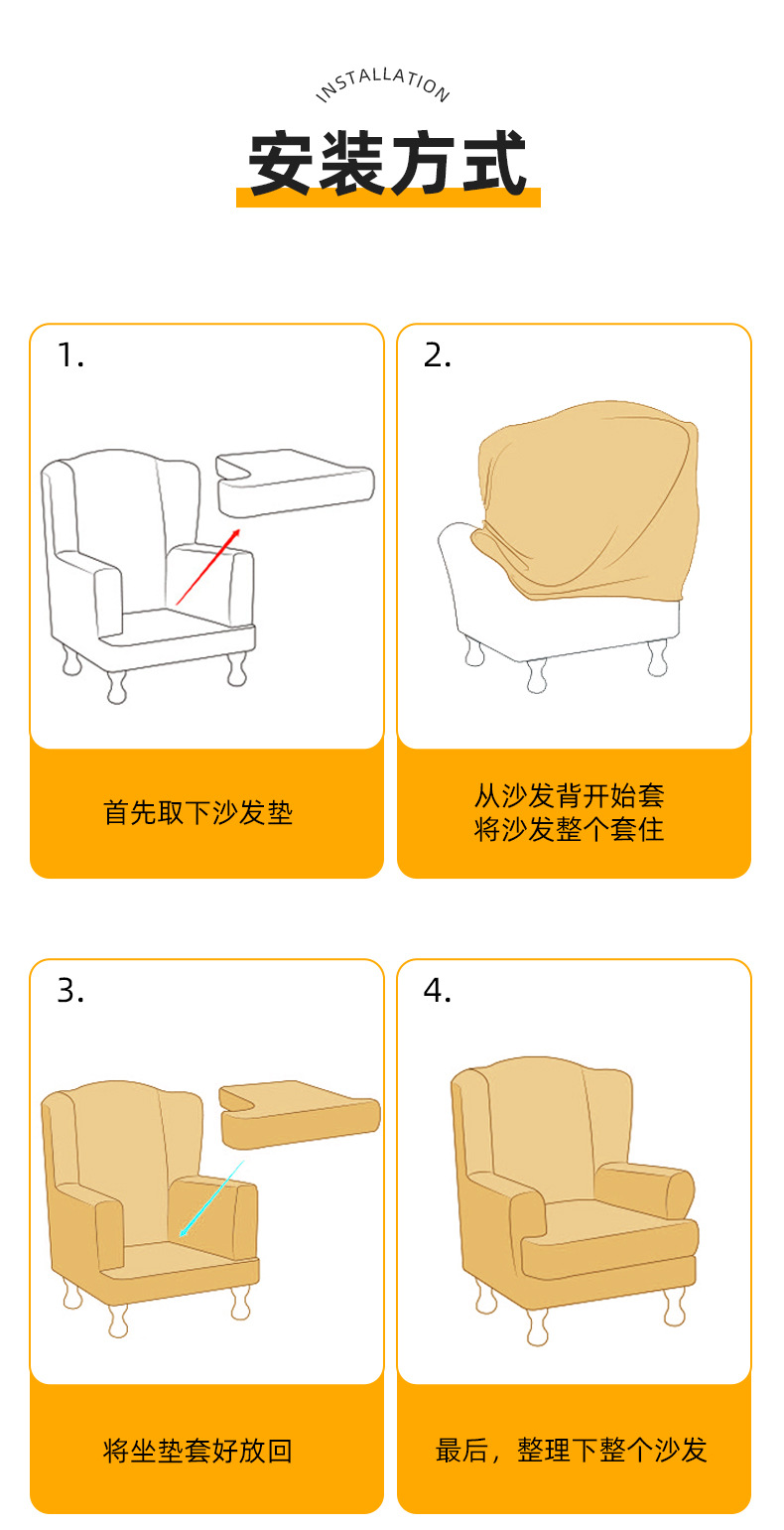 INSTALLATION

安装方式

1.

首先取下沙发垫

2.

从沙发背开始套
将沙发整个套住

3.

将坐垫套好放回

4.

最后，整理下整个沙发