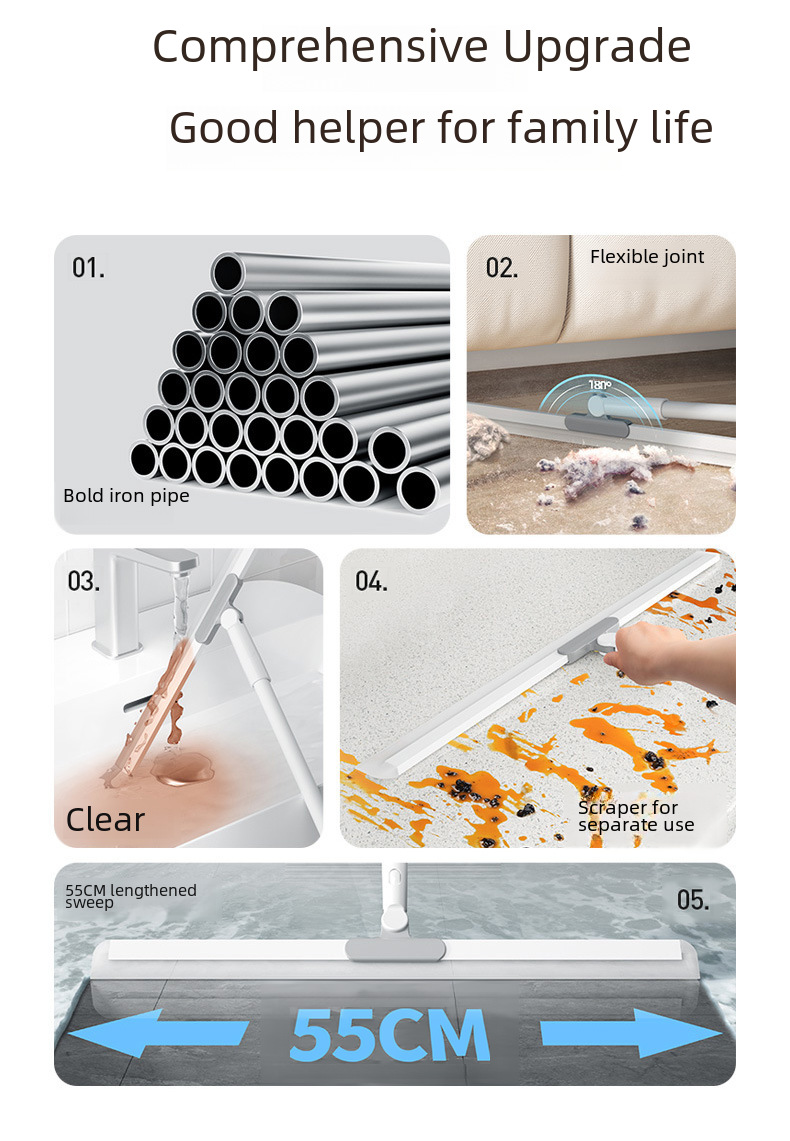 Comprehensive Upgrade

Good helper for family life

01.

Bold iron pipe

02.

Flexible joint

180°

03.

Clear

04.

Scraper for separate use

55CM lengthened sweep

05.

55CM