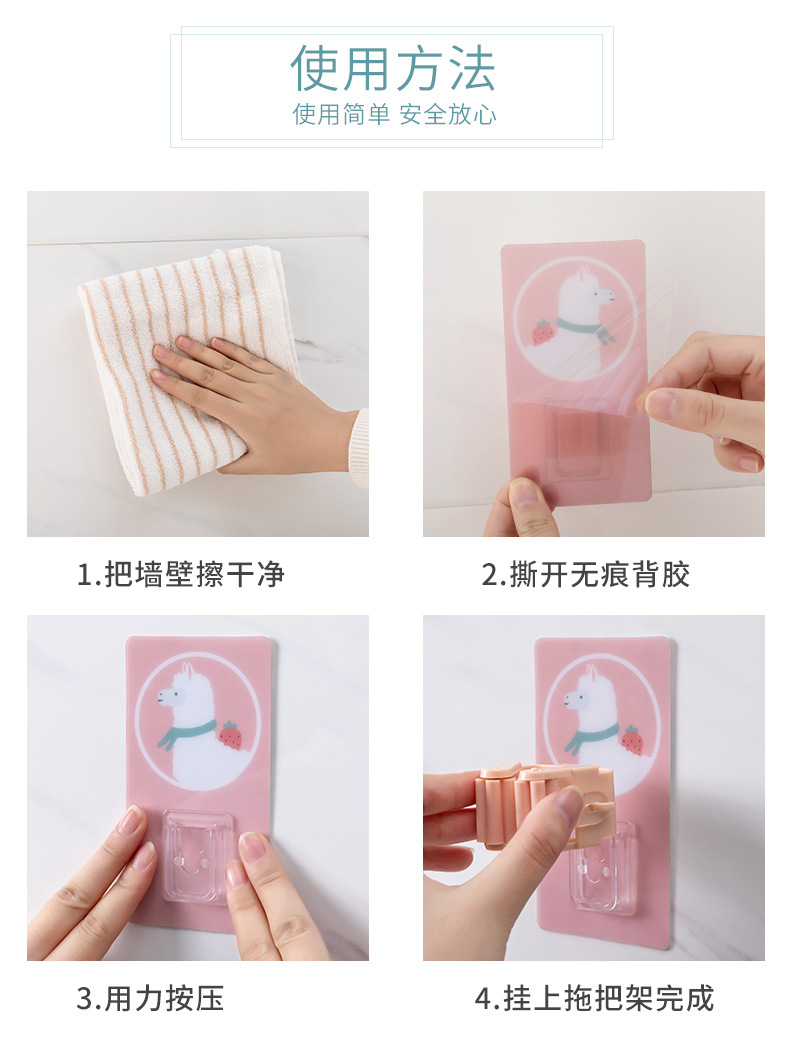 使用方法
使用简单 安全放心

1.把墙壁擦干净

2.撕开无痕背胶

3.用力按压

4.挂上拖把架完成