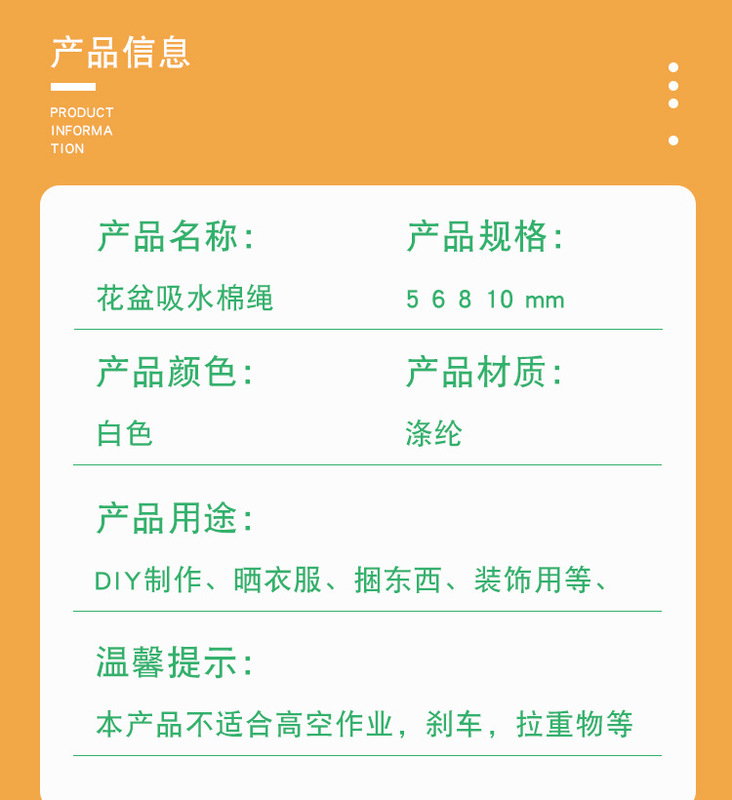 产品信息

PRODUCT
INFORMA
TION

产品名称:

花盆吸水棉绳

产品规格:

5 6 8 10 mm

产品颜色:

白色

产品材质:

涤纶

产品用途:

DIY制作、晒衣服、捆东西、装饰用等、

温馨提示:

本产品不适合高空作业，刹车，拉重物等