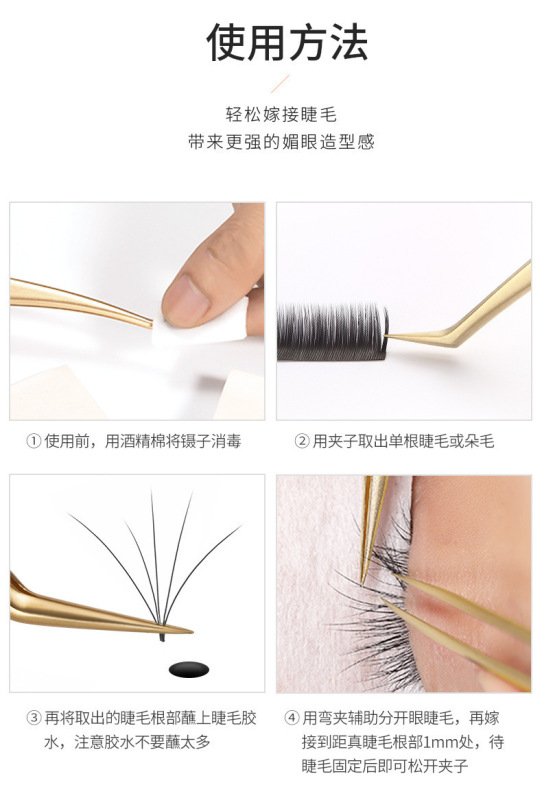 使用方法

轻松嫁接睫毛
带来更强的媚眼造型感

① 使用前，用酒精棉将镊子消毒

② 用夹子取出单根睫毛或朵毛

③ 再将取出的睫毛根部蘸上睫毛胶水，注意胶水不要蘸太多

④ 用弯夹辅助分开眼睫毛，再嫁接到距真睫毛根部1mm处，待睫毛固定后即可松开夹子