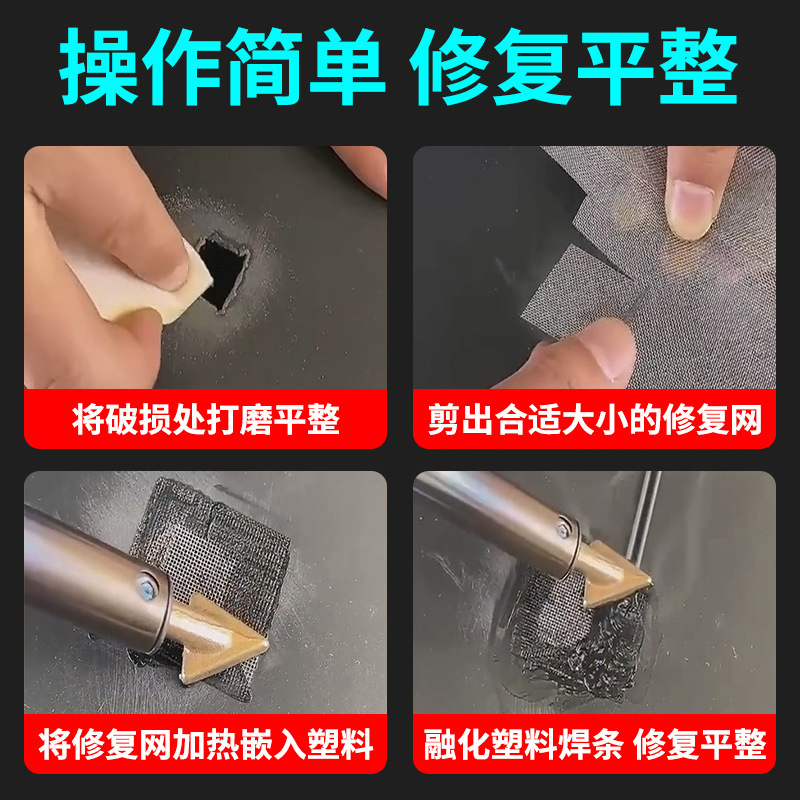 操作简单 修复平整

将破损处打磨平整

剪出合适大小的修复网

将修复网加热嵌入塑料

融化塑料焊条 修复平整