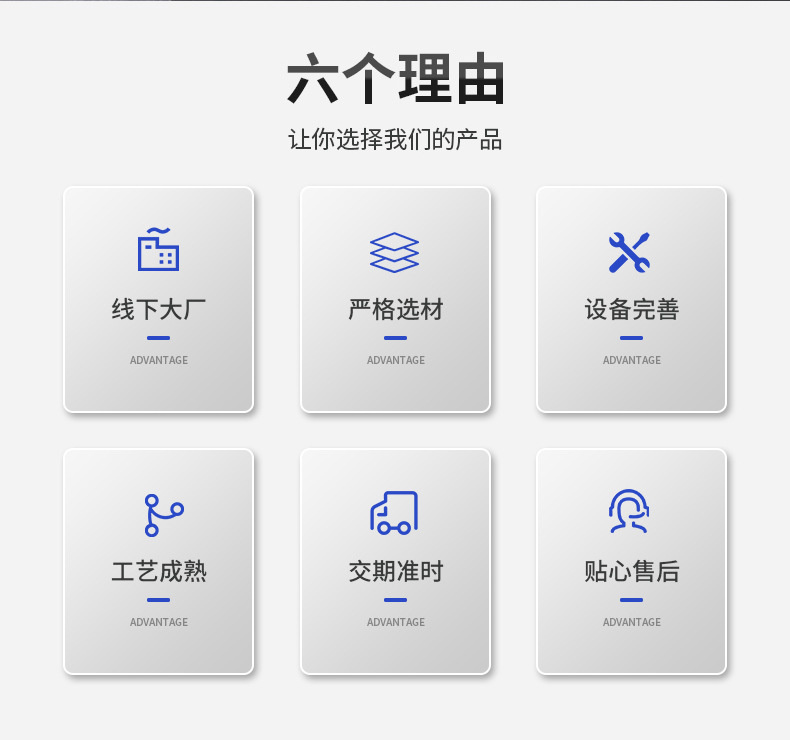 六个理由

让你选择我们的产品

线下大厂

ADVANTAGE

严格选材

ADVANTAGE

设备完善

ADVANTAGE

工艺成熟

ADVANTAGE

交期准时

ADVANTAGE

贴心售后

ADVANTAGE