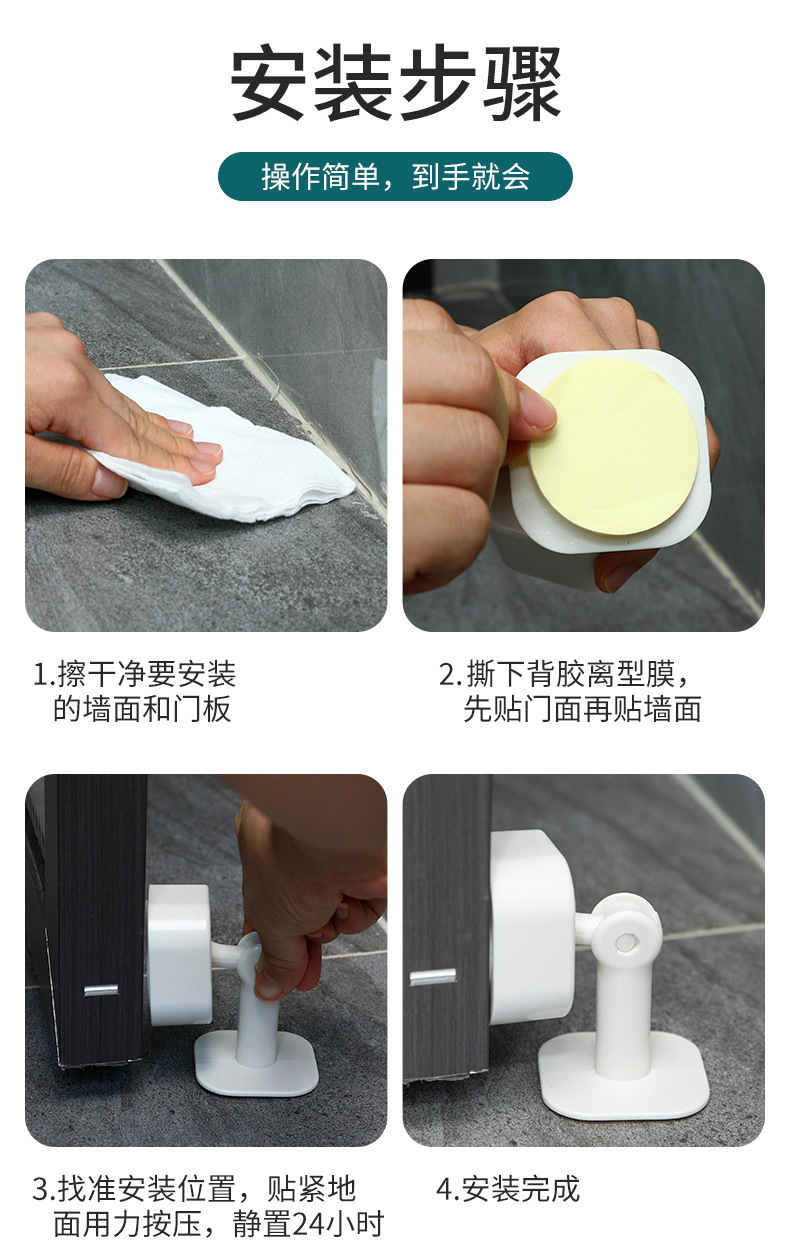 安装步骤

操作简单，到手就会

1.擦干净要安装的墙面和门板

2.撕下背胶离型膜，先贴门面再贴墙面

3.找准安装位置，贴紧地面用力按压，静置24小时

4.安装完成