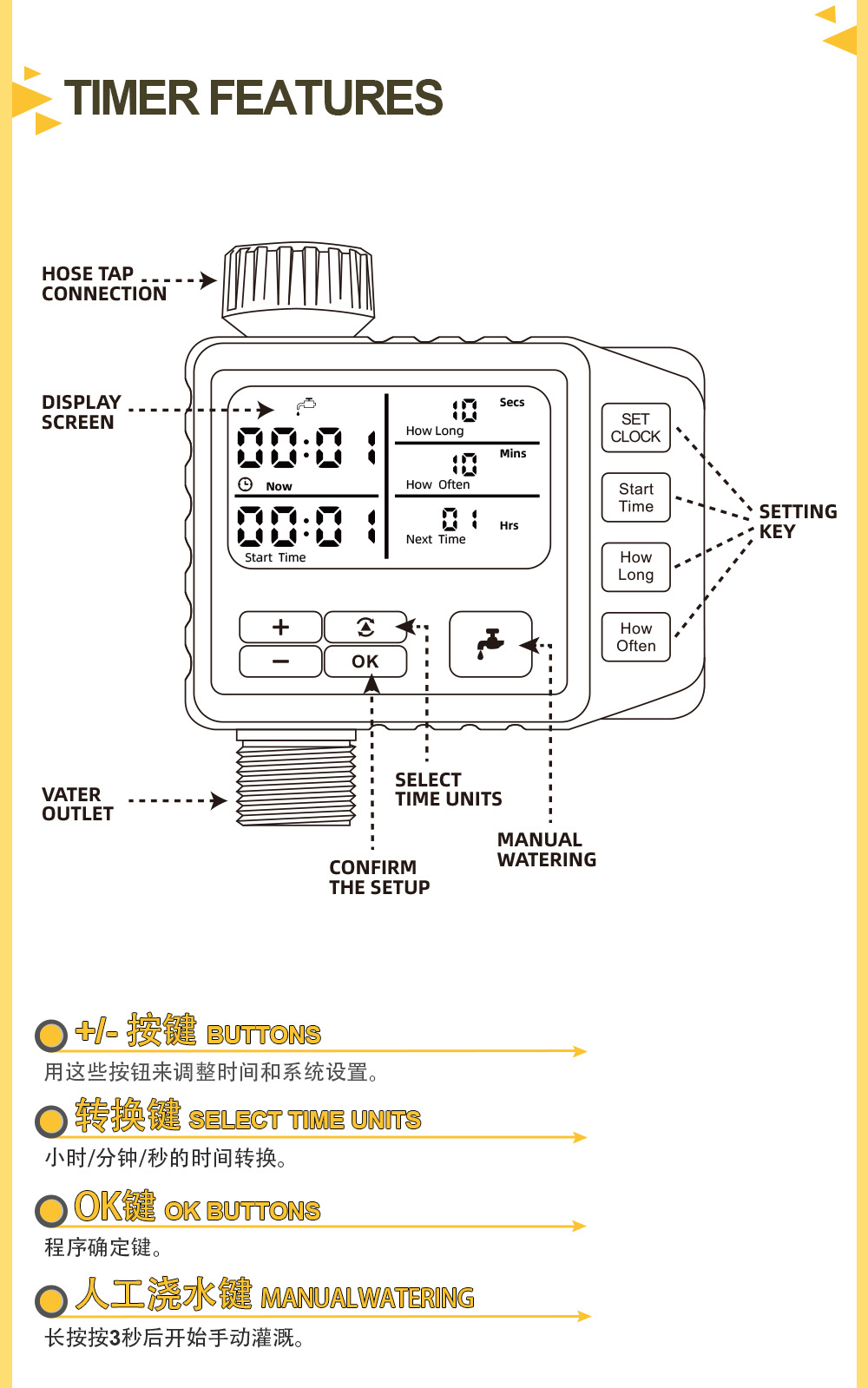 TIMER FEATURES

HOSE TAP CONNECTION

DISPLAY SCREEN

00:01
Now
00:01
Start Time

10 Secs
How Long
10 Mins
How Often
01 Hrs
Next Time

SET CLOCK
Start Time
How Long
How Often

SETTING KEY

+
−
OK

VATER OUTLET

SELECT TIME UNITS

CONFIRM THE SETUP

MANUAL WATERING

+/- 按键 BUTTONS
用这些按钮来调整时间和系统设置。

转换键 SELECT TIME UNITS
小时/分钟/秒的时间转换。

OK键 OK BUTTONS
程序确定键。

人工浇水键 MANUALWATERING
长按按3秒后开始手动灌溉。