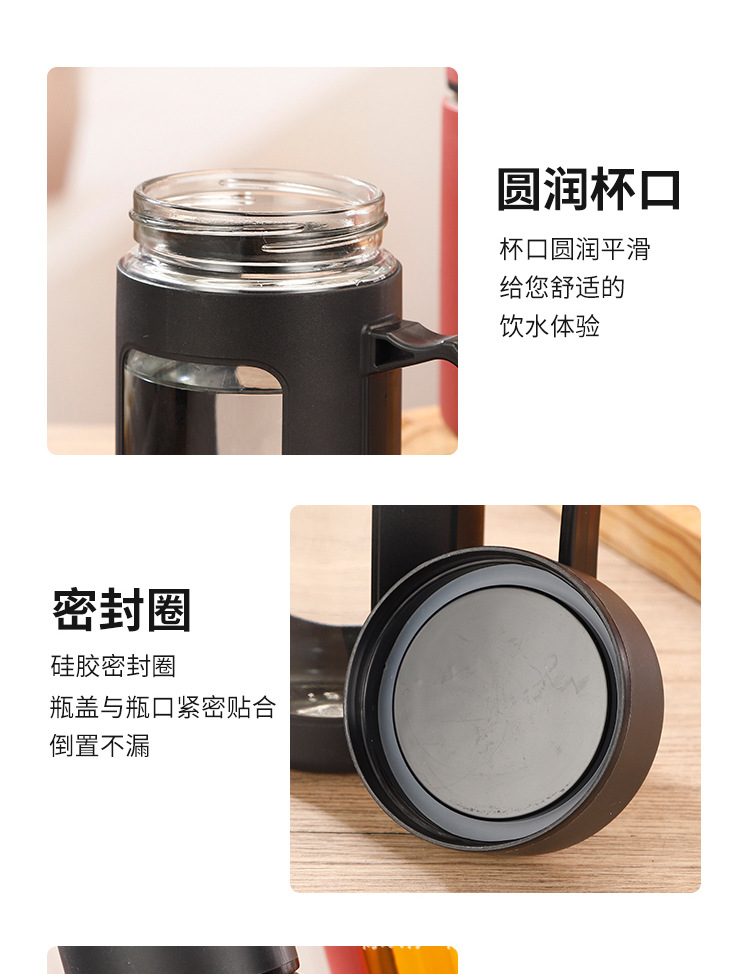 圆润杯口

杯口圆润平滑
给您舒适的
饮水体验

密封圈

硅胶密封圈
瓶盖与瓶口紧密贴合
倒置不漏