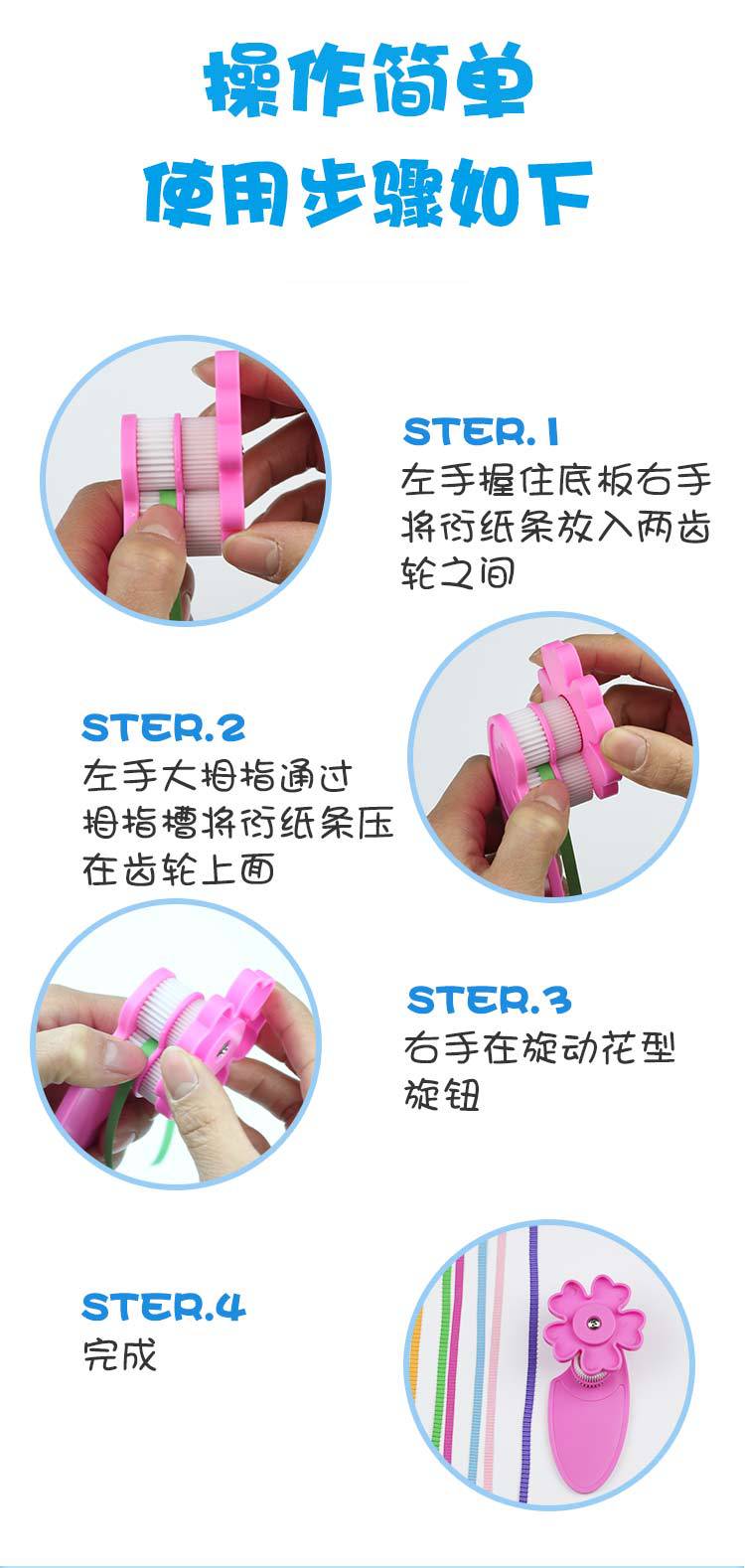 操作简单
使用步骤如下

STER.1
左手握住底板右手将衍纸条放入两齿轮之间

STER.2
左手大拇指通过拇指槽将衍纸条压在齿轮上面

STER.3
右手在旋动花型旋钮

STER.4
完成