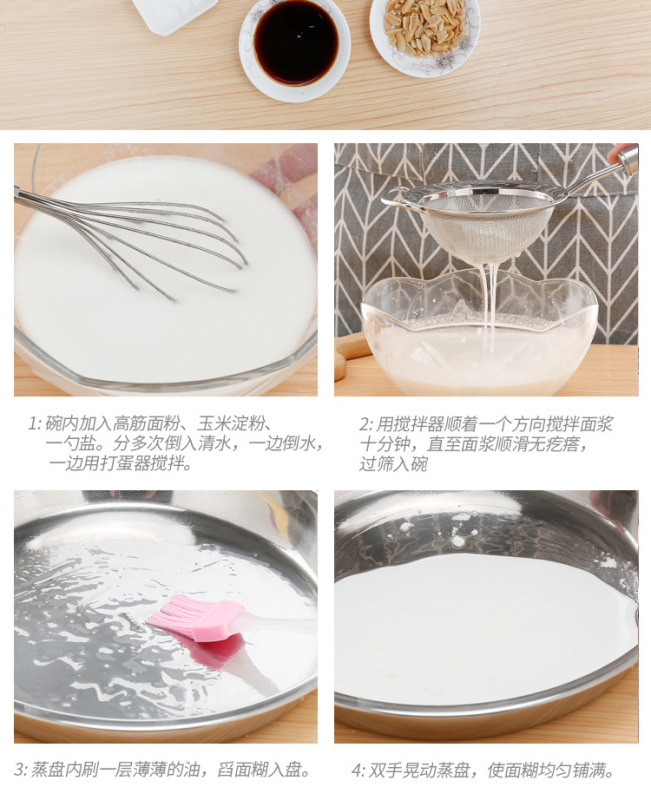 1: 碗内加入高筋面粉、玉米淀粉、一勺盐。分多次倒入清水，一边倒水，一边用打蛋器搅拌。

2: 用搅拌器顺着一个方向搅拌面浆十分钟，直至面浆顺滑无疙瘩，过筛入碗

3: 蒸盘内刷一层薄薄的油，舀面糊入盘。

4: 双手晃动蒸盘，使面糊均匀铺满。