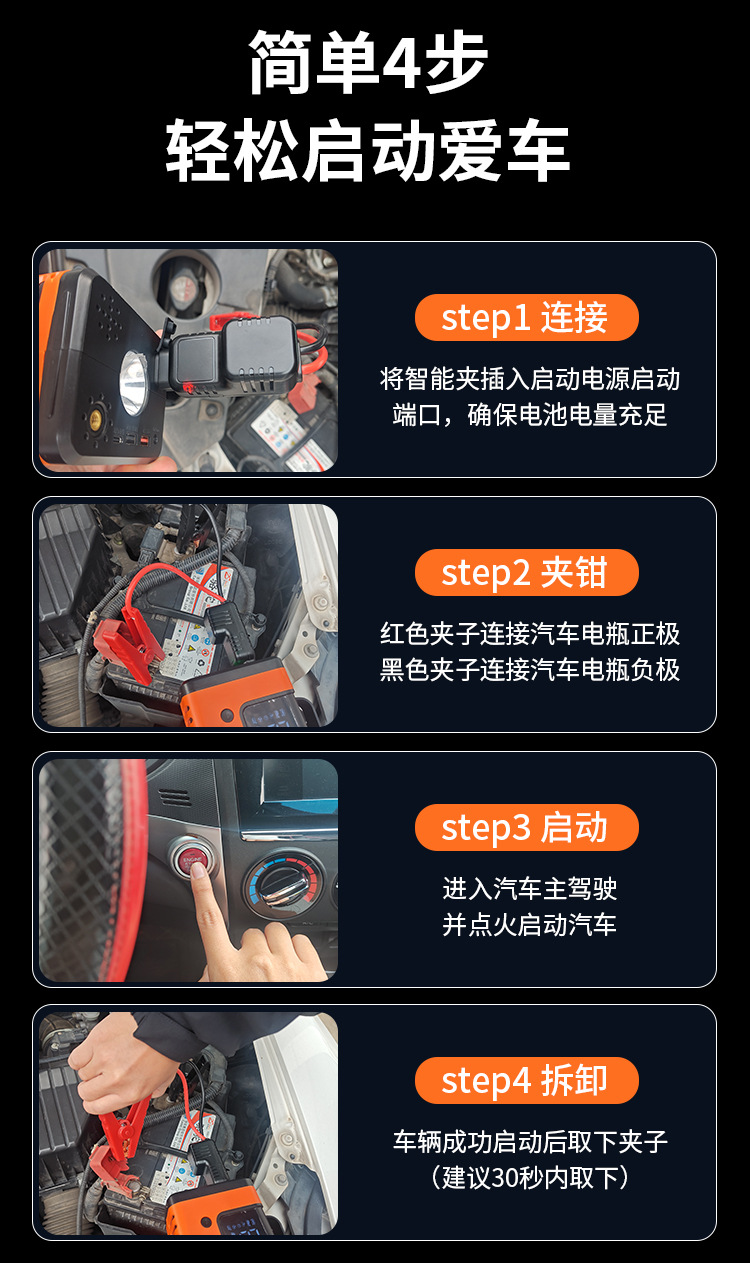 简单4步
轻松启动爱车

step1 连接
将智能夹插入启动电源启动端口，确保电池电量充足

step2 夹钳
红色夹子连接汽车电瓶正极
黑色夹子连接汽车电瓶负极

step3 启动
进入汽车主驾驶
并点火启动汽车

step4 拆卸
车辆成功启动后取下夹子
（建议30秒内取下）