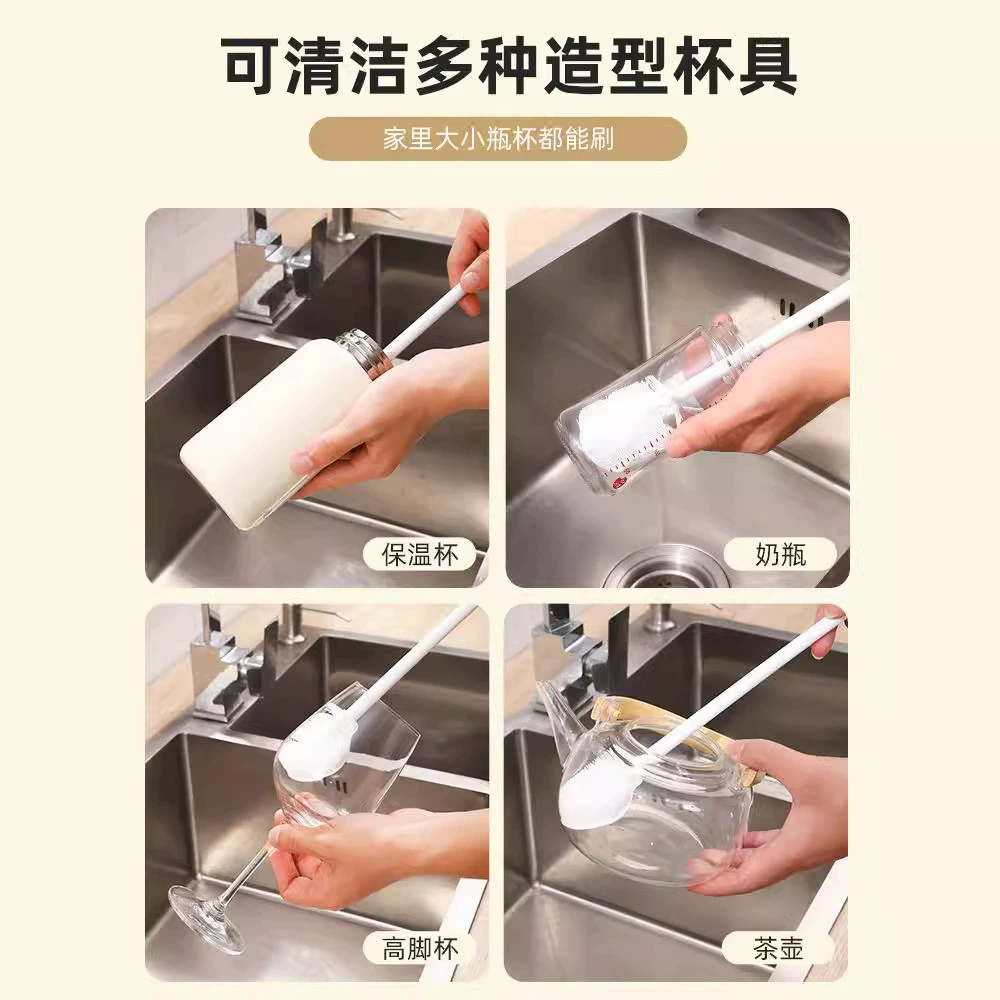 可清洁多种造型杯具

家里大小瓶杯都能刷

保温杯

奶瓶

高脚杯

茶壶