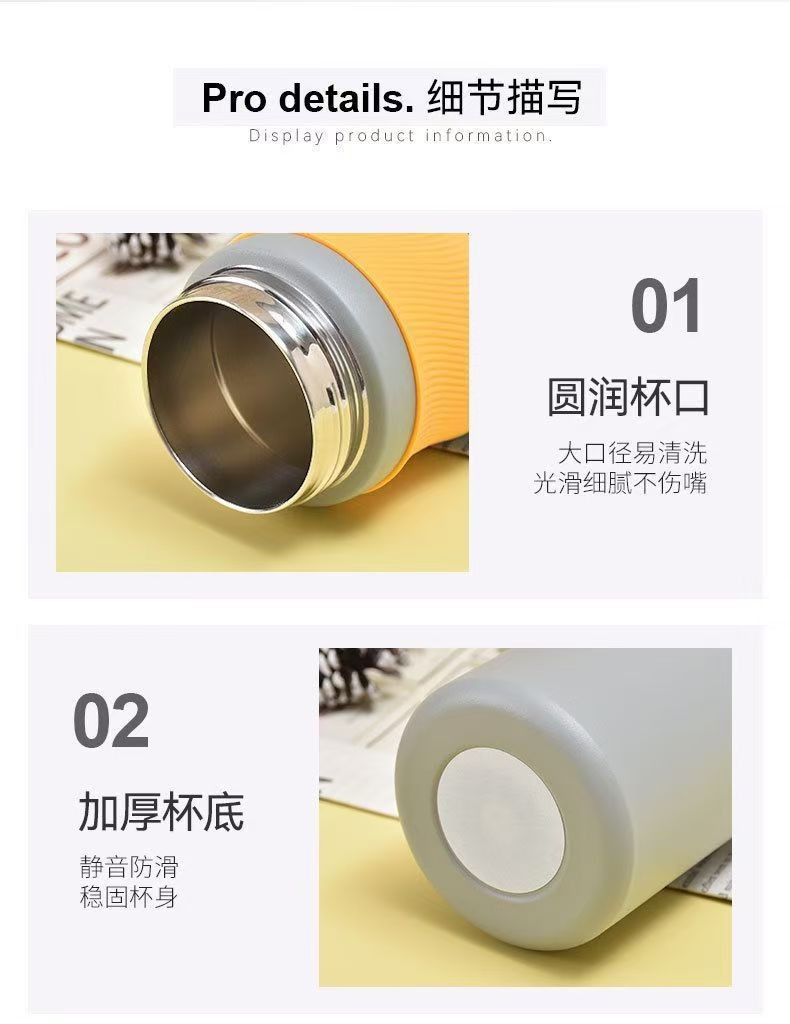 Pro details. 细节描写
Display product information.

01
圆润杯口
大口径易清洗
光滑细腻不伤嘴

02
加厚杯底
静音防滑
稳固杯身