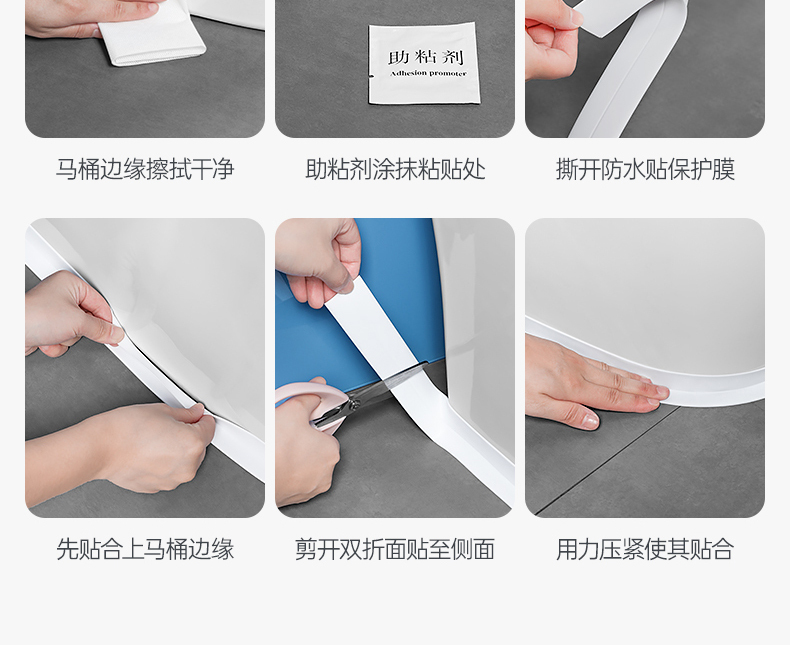 助粘剂
Adhesion promoter

马桶边缘擦拭干净

助粘剂涂抹粘贴处

撕开防水贴保护膜

先贴合上马桶边缘

剪开双折面贴至侧面

用力压紧使其贴合