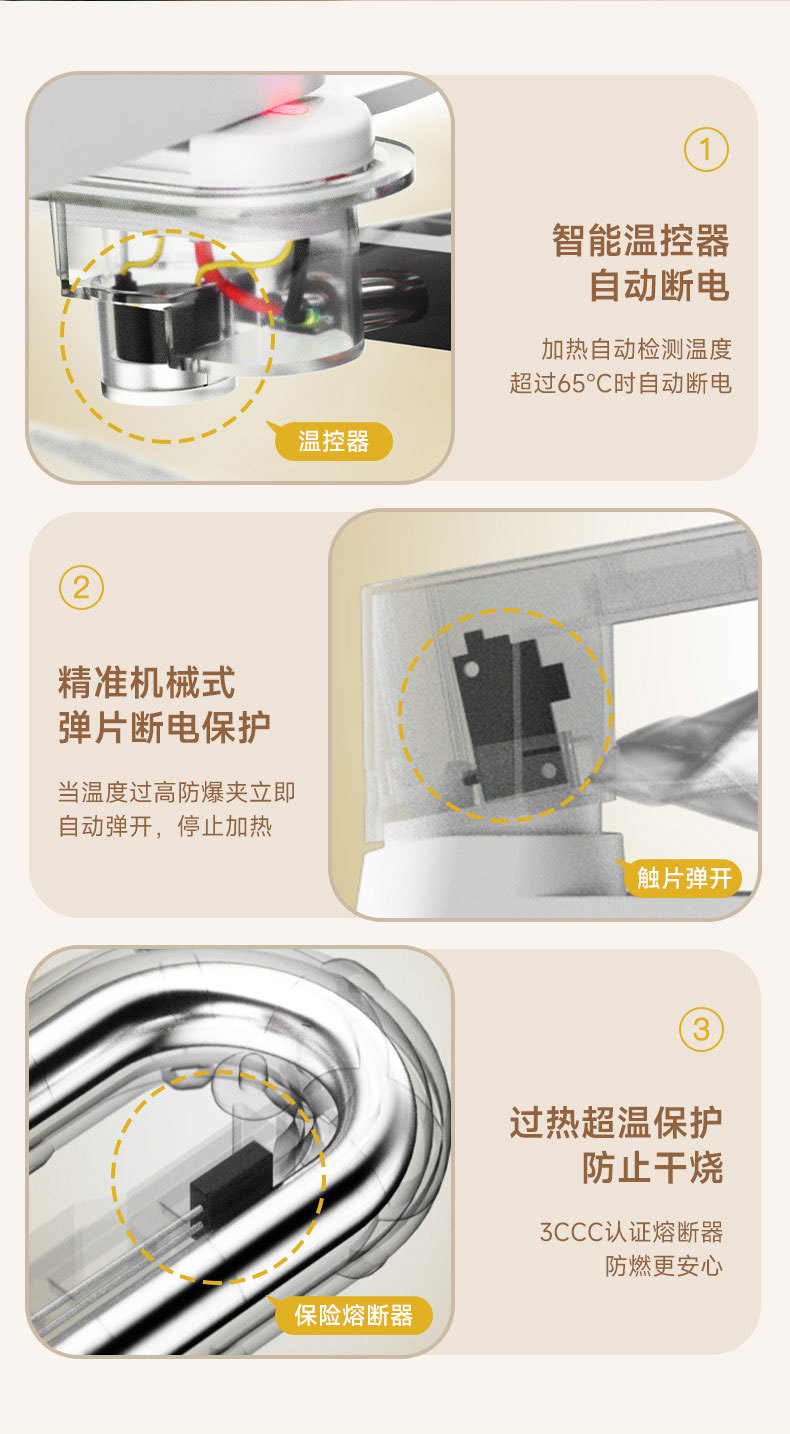 1

智能温控器
自动断电

加热自动检测温度
超过65°C时自动断电

温控器

2

精准机械式
弹片断电保护

当温度过高防爆夹立即
自动弹开，停止加热

触片弹开

3

过热超温保护
防止干烧

3CCC认证熔断器
防燃更安心

保险熔断器