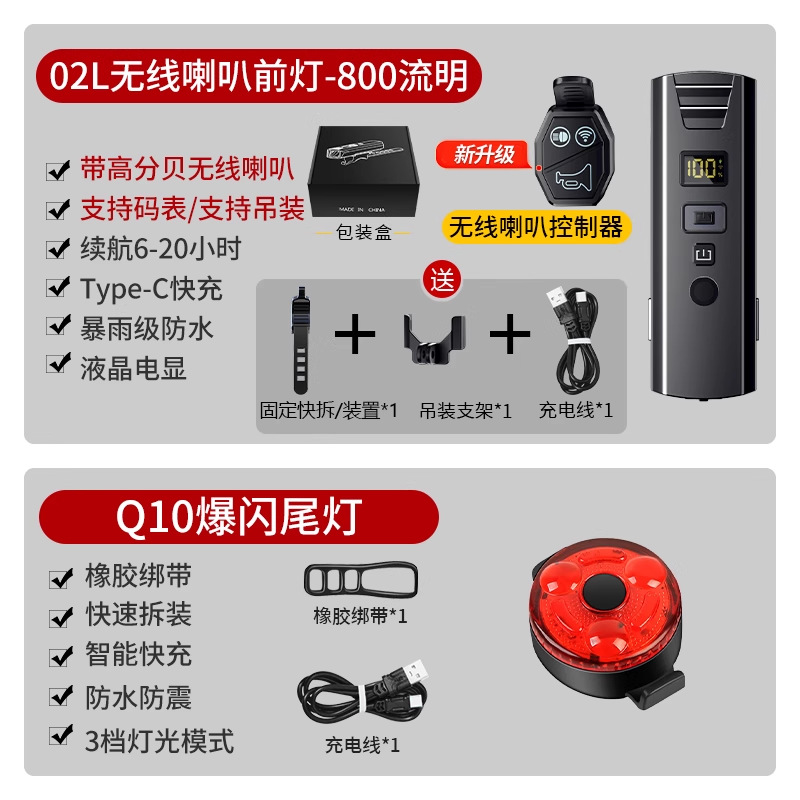 02L无线喇叭前灯-800流明

带高分贝无线喇叭
支持码表/支持吊装
续航6-20小时
Type-C快充
暴雨级防水
液晶电显

MADE IN CHINA
包装盒

新升级
无线喇叭控制器

100

送

固定快拆/装置*1
吊装支架*1
充电线*1

Q10爆闪尾灯

橡胶绑带
快速拆装
智能快充
防水防震
3档灯光模式

橡胶绑带*1
充电线*1