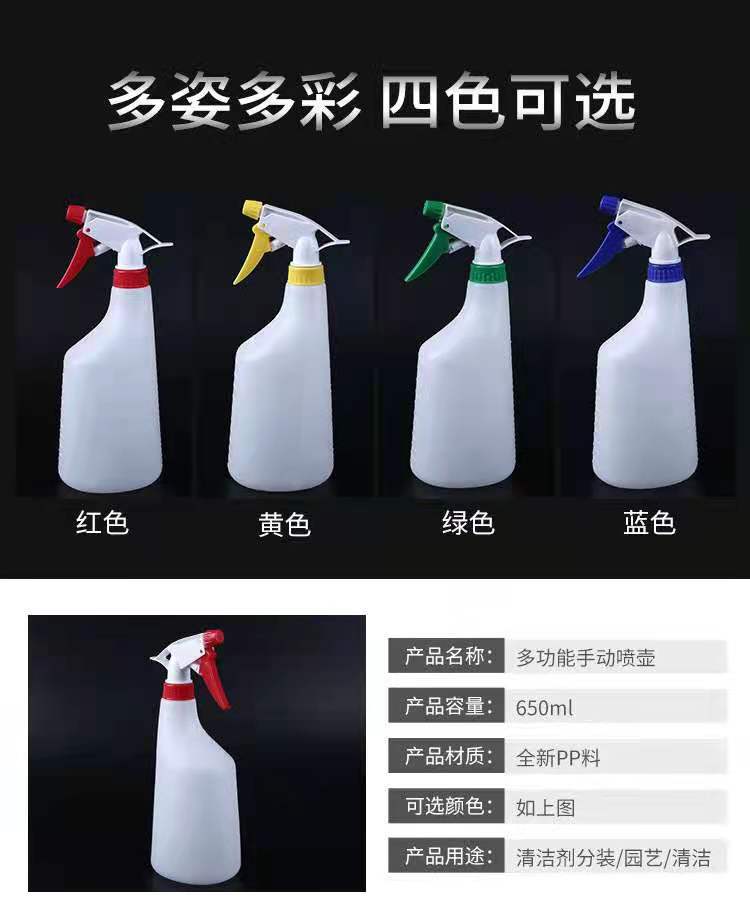 多姿多彩 四色可选

红色

黄色

绿色

蓝色

| 产品名称: | 多功能手动喷壶 |
|---|---|
| 产品容量: | 650ml |
| 产品材质: | 全新PP料 |
| 可选颜色: | 如上图 |
| 产品用途: | 清洁剂分装/园艺/清洁 |