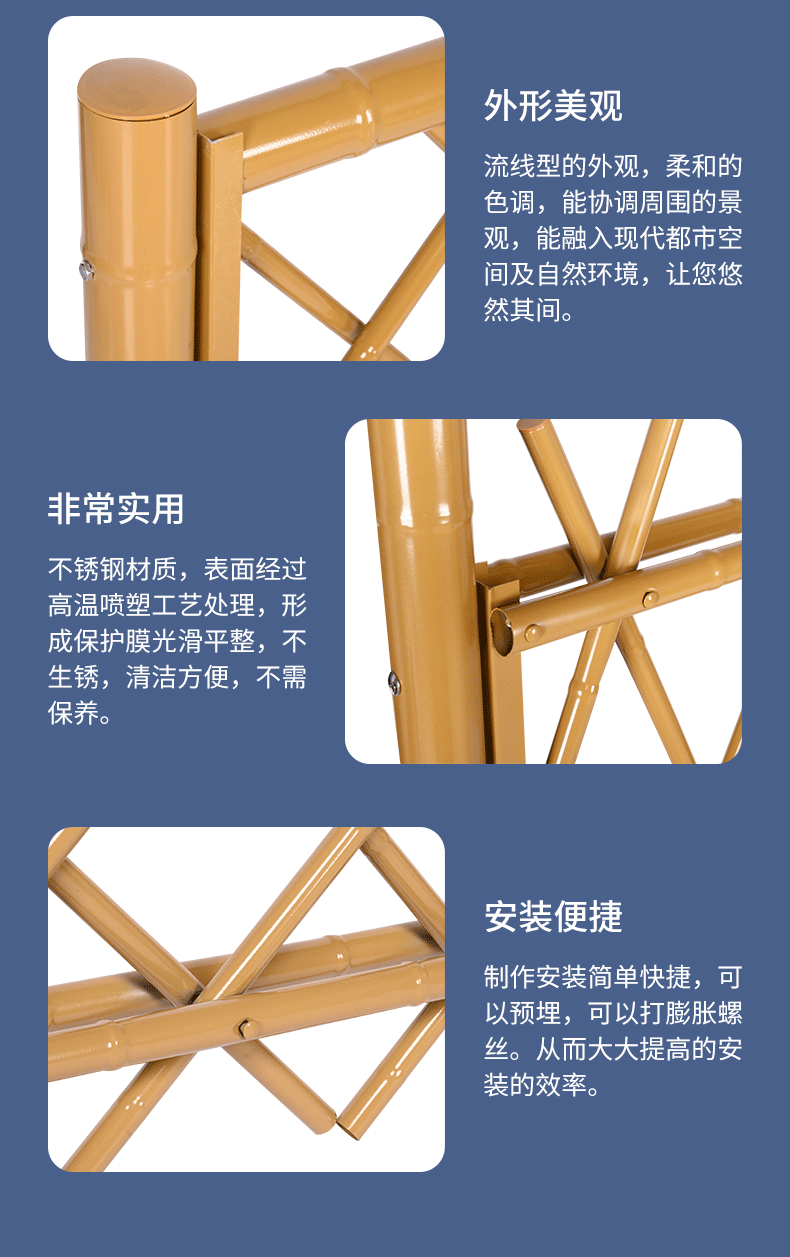 外形美观

流线型的外观，柔和的色调，能协调周围的景观，能融入现代都市空间及自然环境，让您悠然其间。

非常实用

不锈钢材质，表面经过高温喷塑工艺处理，形成保护膜光滑平整，不生锈，清洁方便，不需保养。

安装便捷

制作安装简单快捷，可以预埋，可以打膨胀螺丝。从而大大提高的安装的效率。