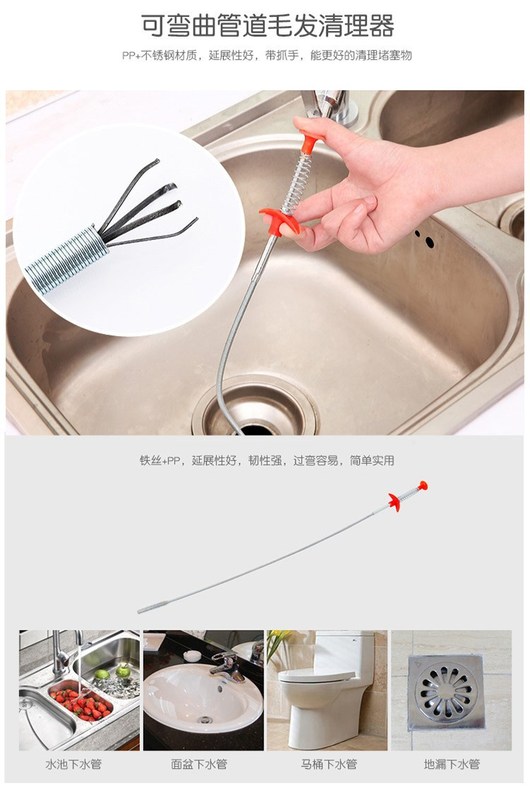 可弯曲管道毛发清理器

PP+不锈钢材质，延展性好，带抓手，能更好的清理堵塞物

铁丝+PP，延展性好，韧性强，过弯容易，简单实用

水池下水管

面盆下水管

马桶下水管

地漏下水管