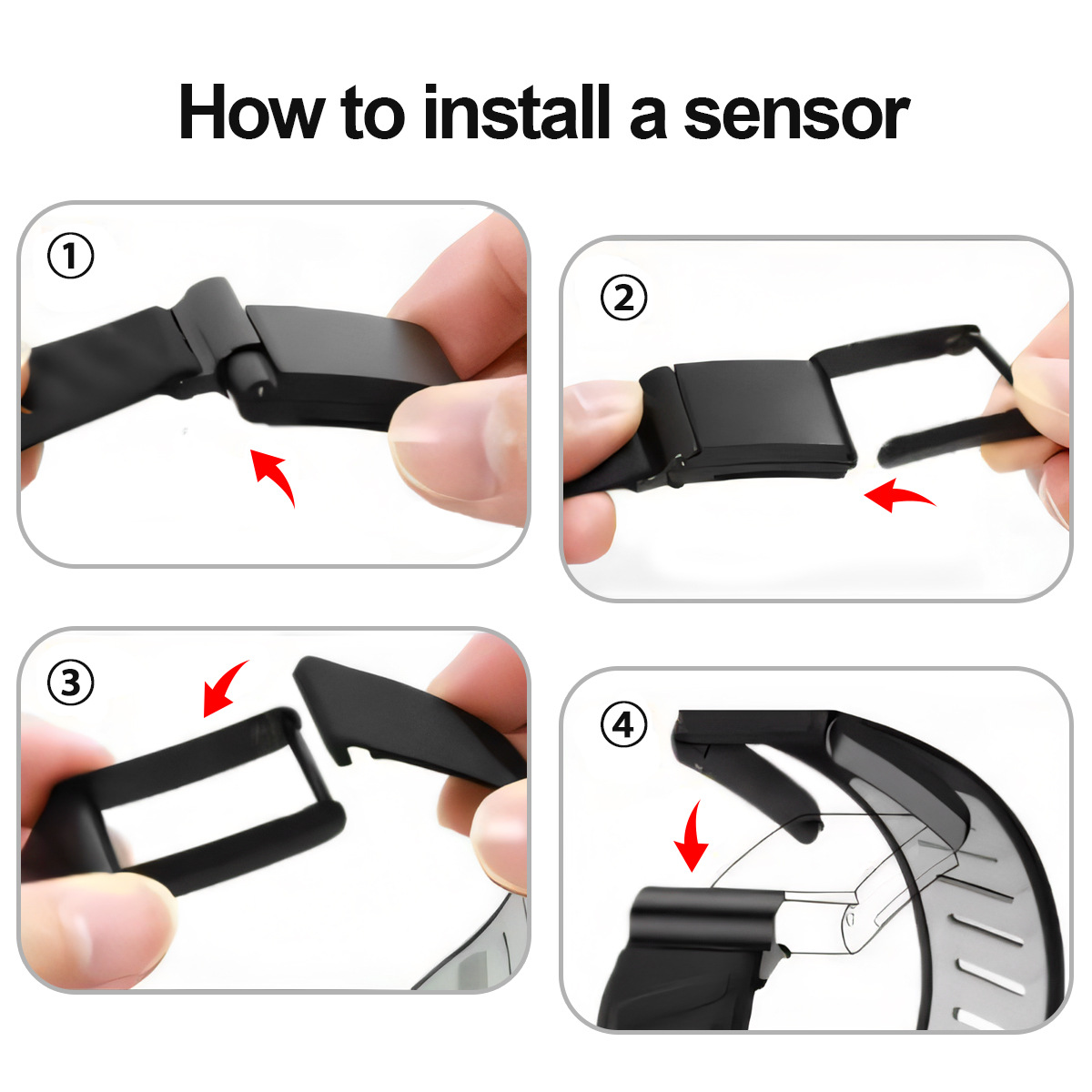 How to install a sensor

①

②

③

④