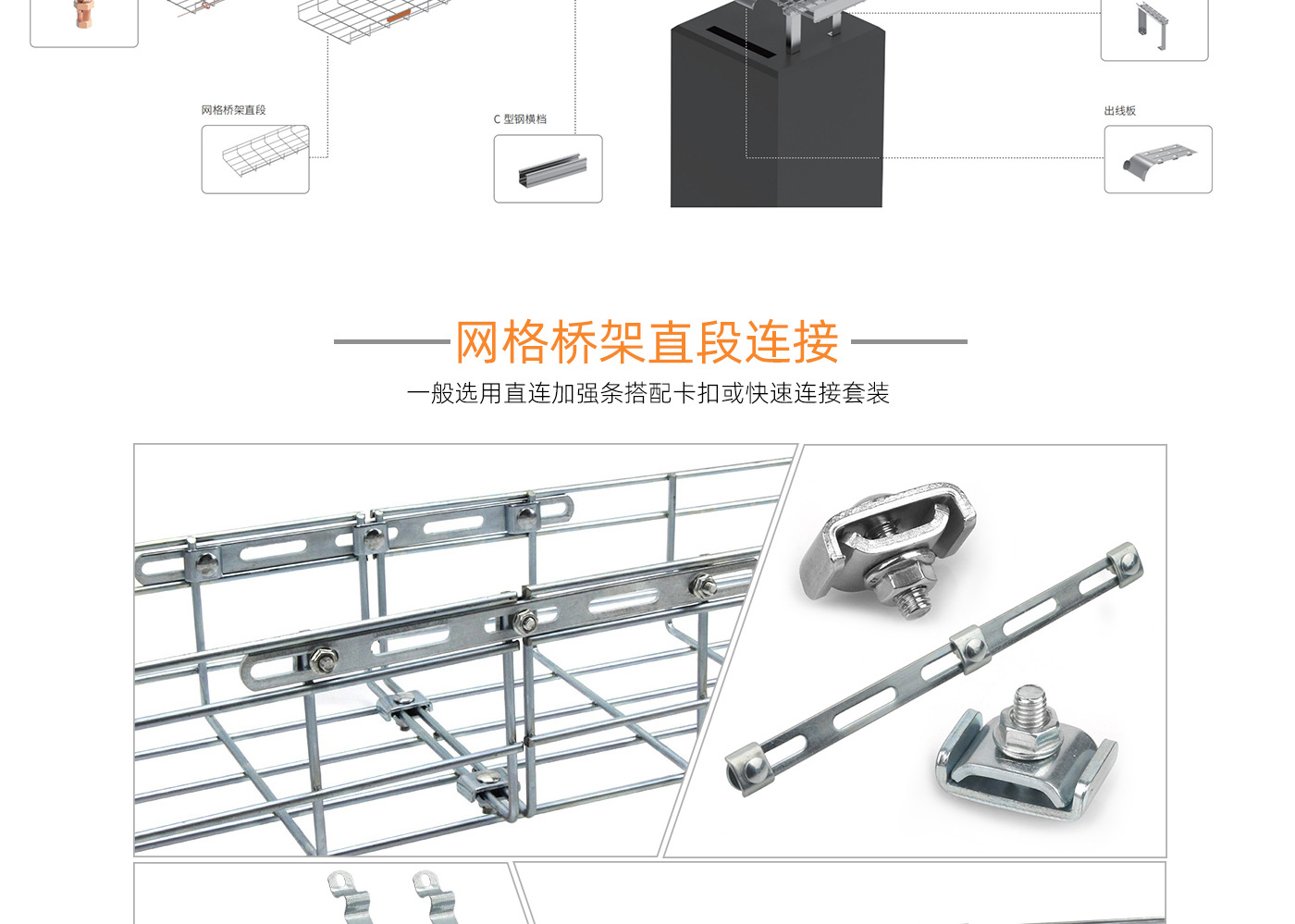 网格桥架直段

C 型钢横档

出线板

网格桥架直段连接

一般选用直连加强条搭配卡扣或快速连接套装