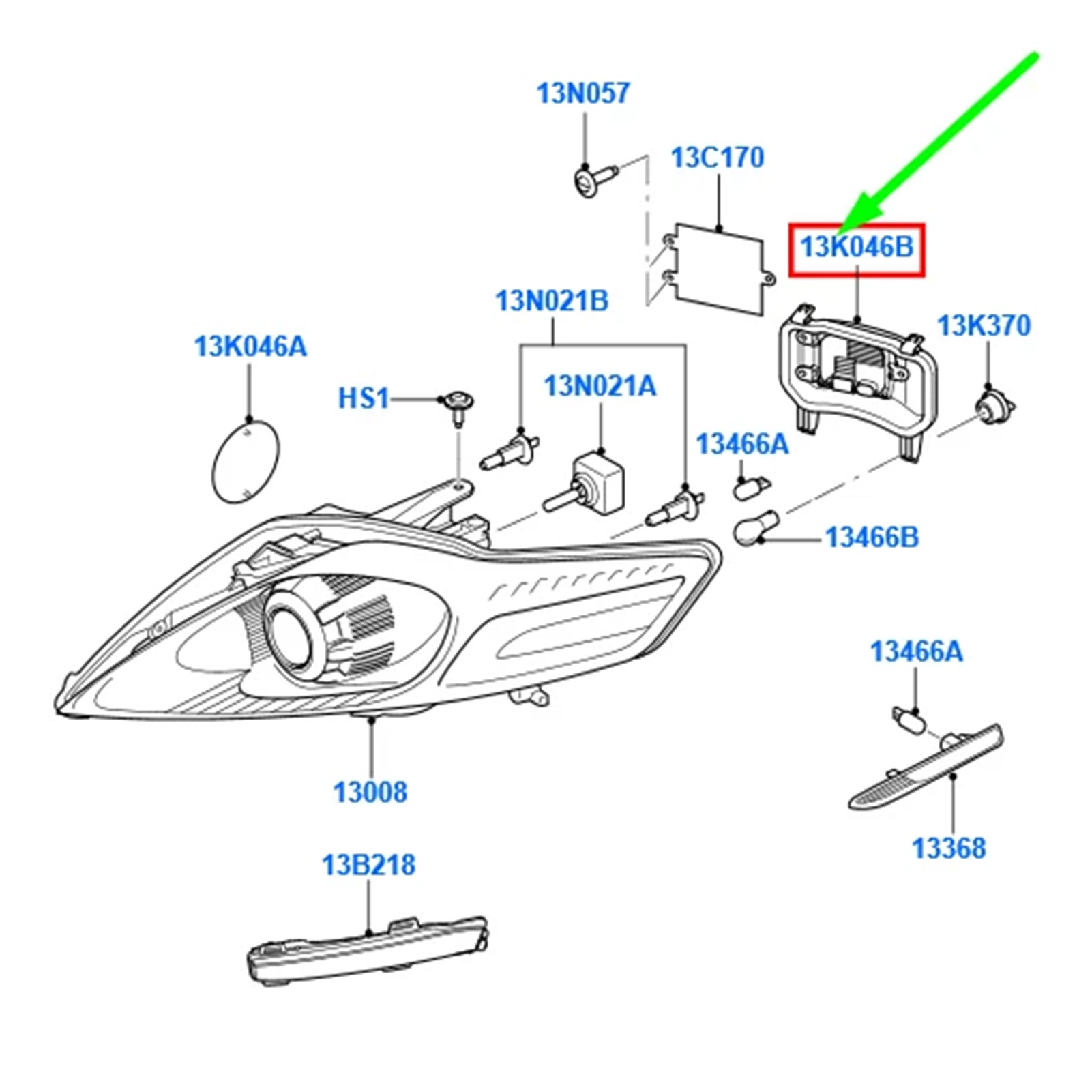 13N057
13C170
13K046B
13N021B
13K370
13K046A
HS1
13N021A
13466A
13466B
13466A
13008
13368
13B218