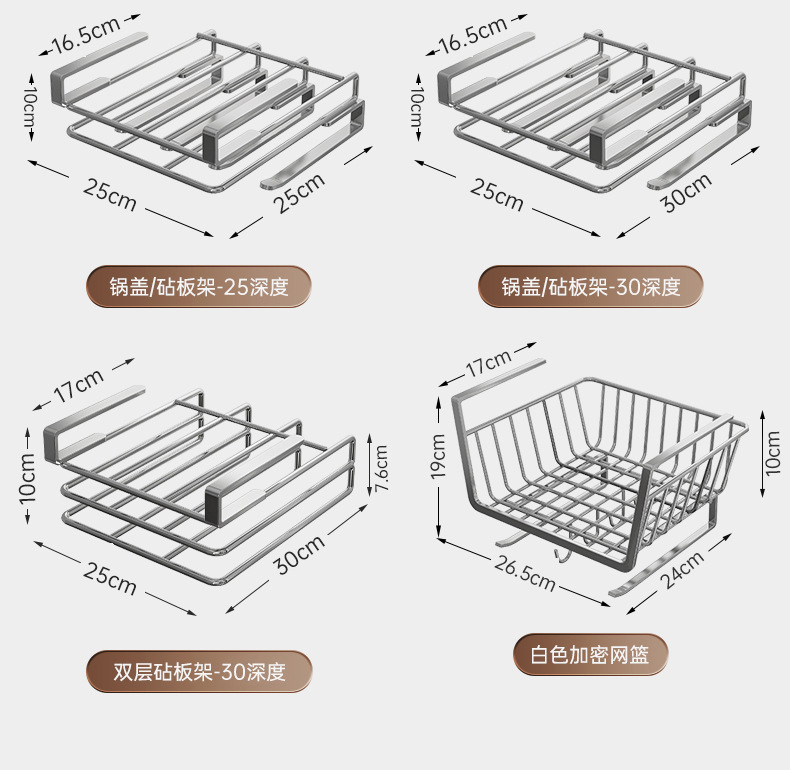 16.5cm
10cm
25cm
25cm

锅盖/砧板架-25深度

16.5cm
10cm
25cm
30cm

锅盖/砧板架-30深度

17cm
10cm
7.6cm
25cm
30cm

双层砧板架-30深度

17cm
19cm
10cm
26.5cm
24cm

白色加密网篮