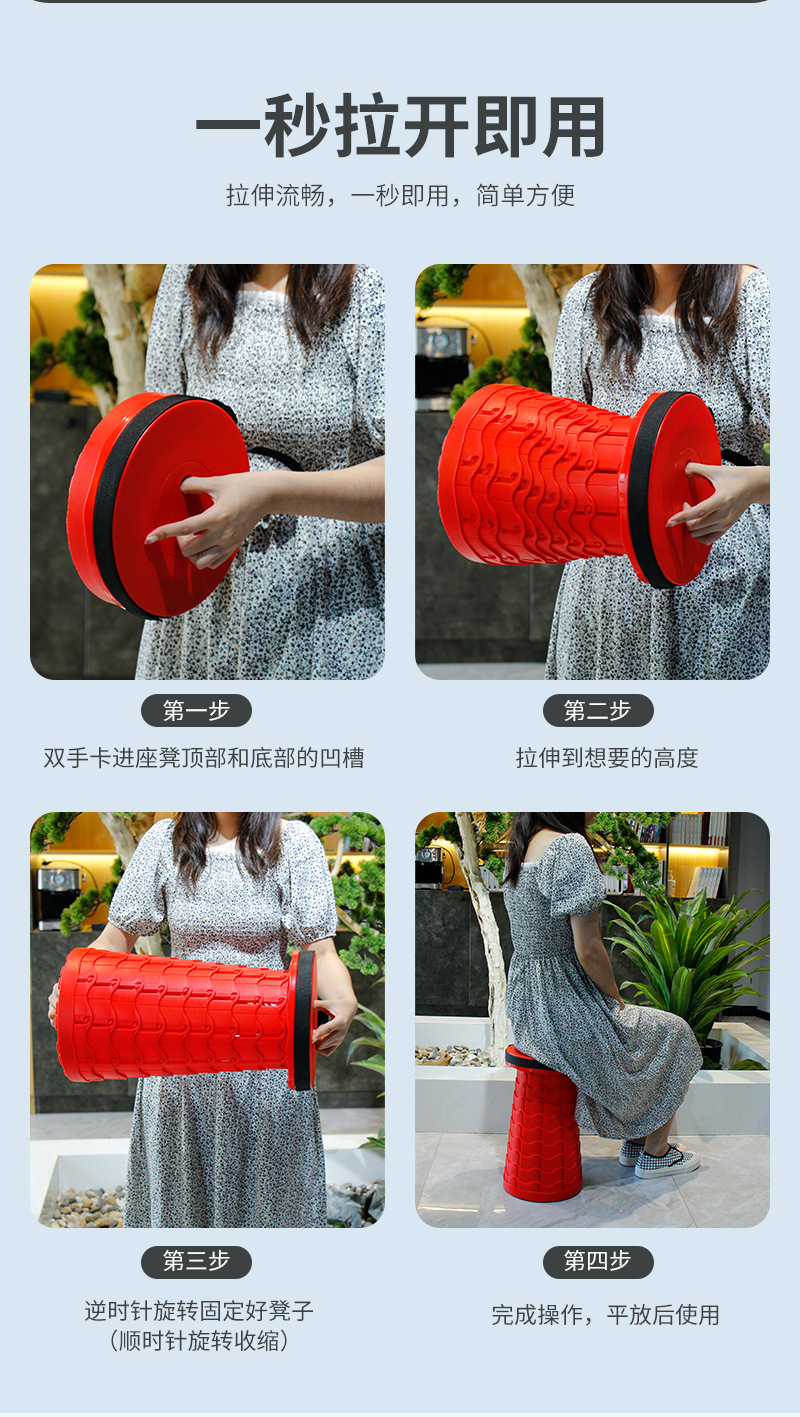 一秒拉开即用

拉伸流畅，一秒即用，简单方便

第一步

双手卡进座凳顶部和底部的凹槽

第二步

拉伸到想要的高度

第三步

逆时针旋转固定好凳子
（顺时针旋转收缩）

第四步

完成操作，平放后使用