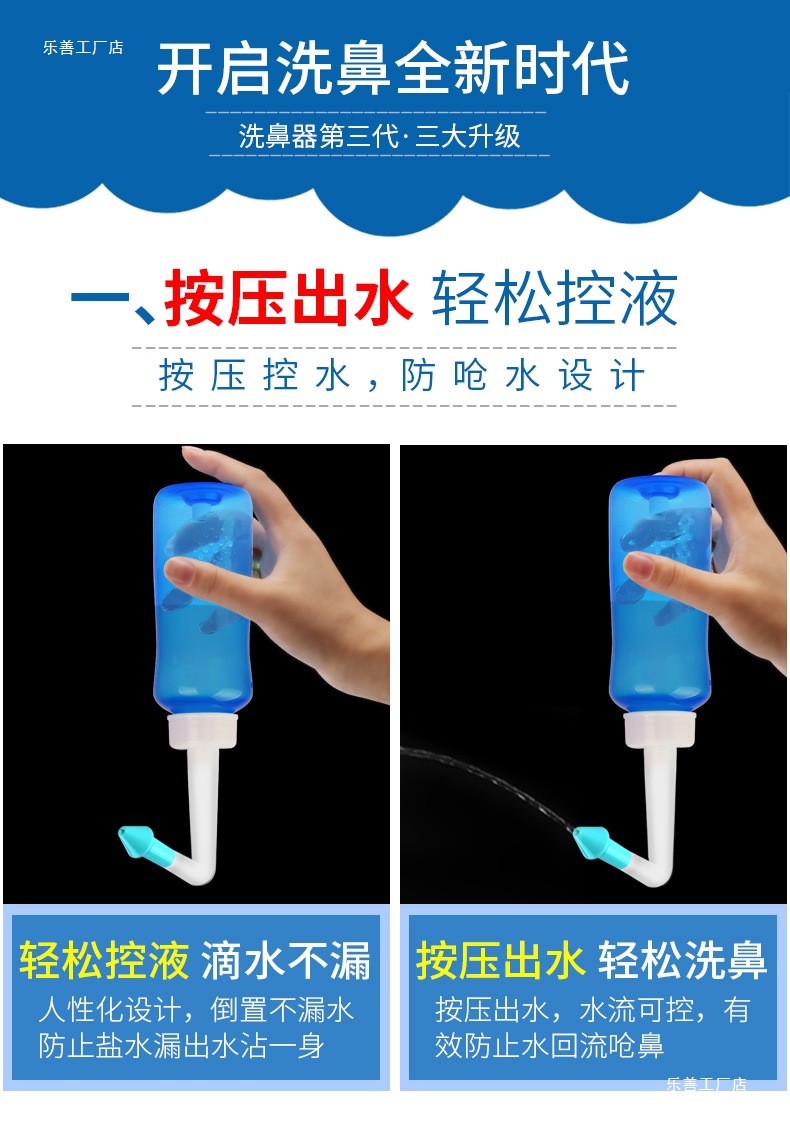 乐善工厂店

开启洗鼻全新时代

洗鼻器第三代·三大升级

一、按压出水 轻松控液

按压控水，防呛水设计

轻松控液 滴水不漏

人性化设计，倒置不漏水 防止盐水漏出水沾一身

按压出水 轻松洗鼻

按压出水，水流可控，有效防止水回流呛鼻

乐善工厂店