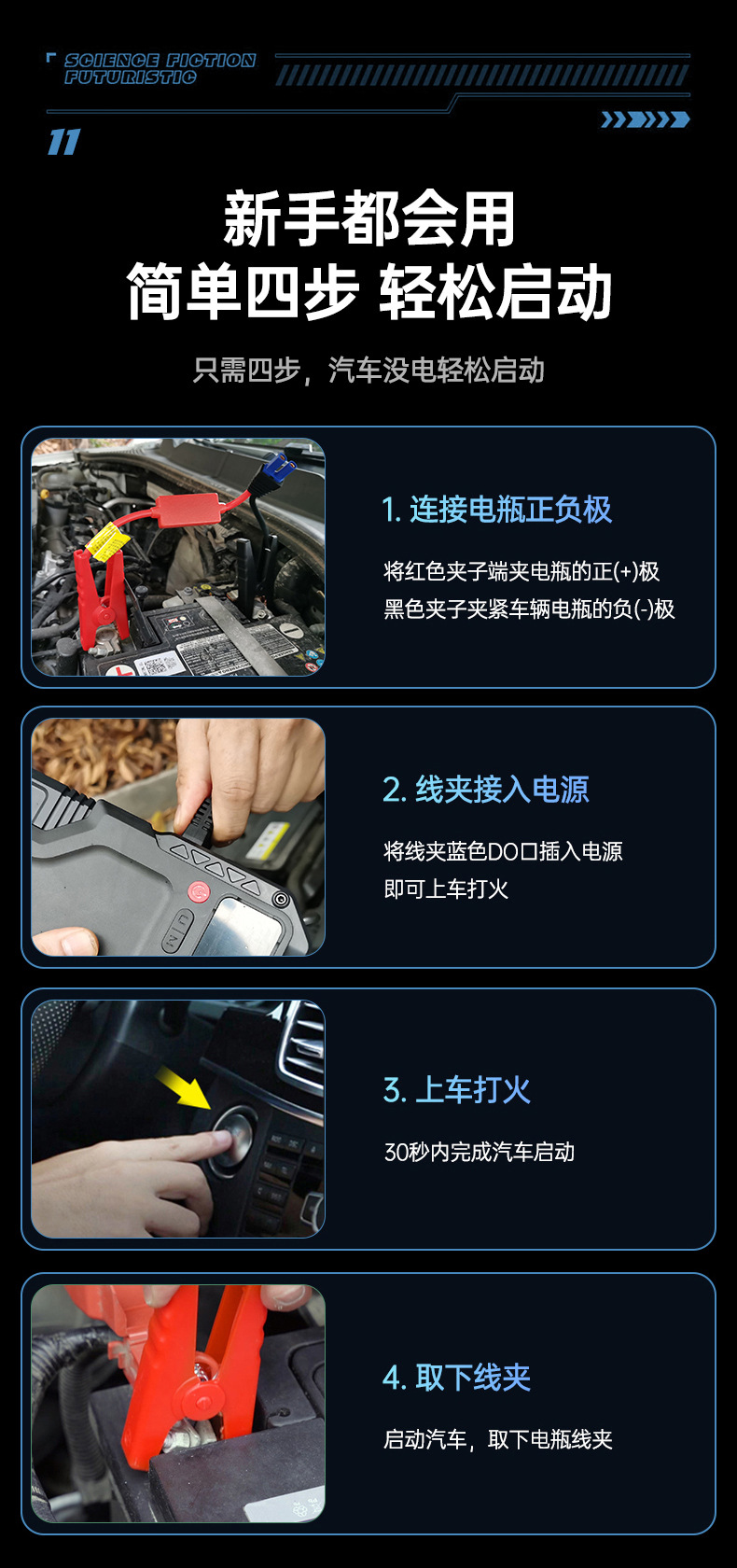 SCIENCE FICTION
FUTURISTIC

11

新手都会用
简单四步 轻松启动

只需四步，汽车没电轻松启动

1. 连接电瓶正负极

将红色夹子端夹电瓶的正(+)极
黑色夹子夹紧车辆电瓶的负(-)极

2. 线夹接入电源

将线夹蓝色DO口插入电源
即可上车打火

3. 上车打火

30秒内完成汽车启动

4. 取下线夹

启动汽车，取下电瓶线夹