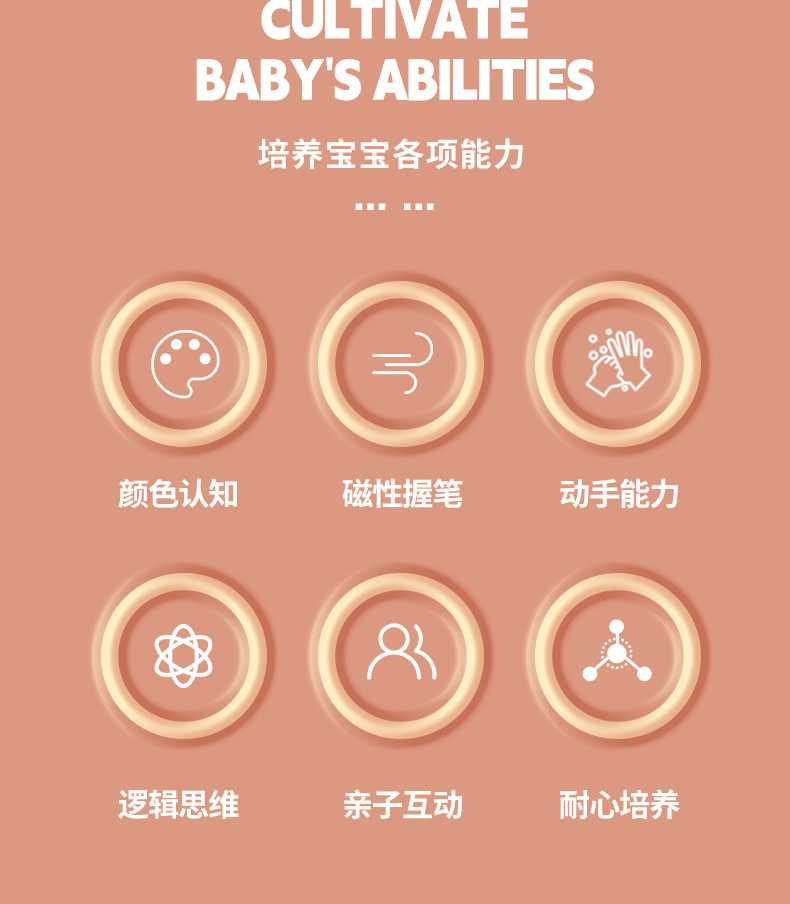 CULTIVATE
BABY'S ABILITIES

培养宝宝各项能力

... ...

颜色认知

磁性握笔

动手能力

逻辑思维

亲子互动

耐心培养