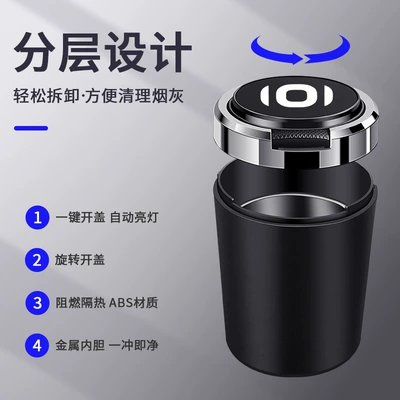 分层设计

轻松拆卸·方便清理烟灰

1 一键开盖 自动亮灯

2 旋转开盖

3 阻燃隔热 ABS材质

4 金属内胆 一冲即净