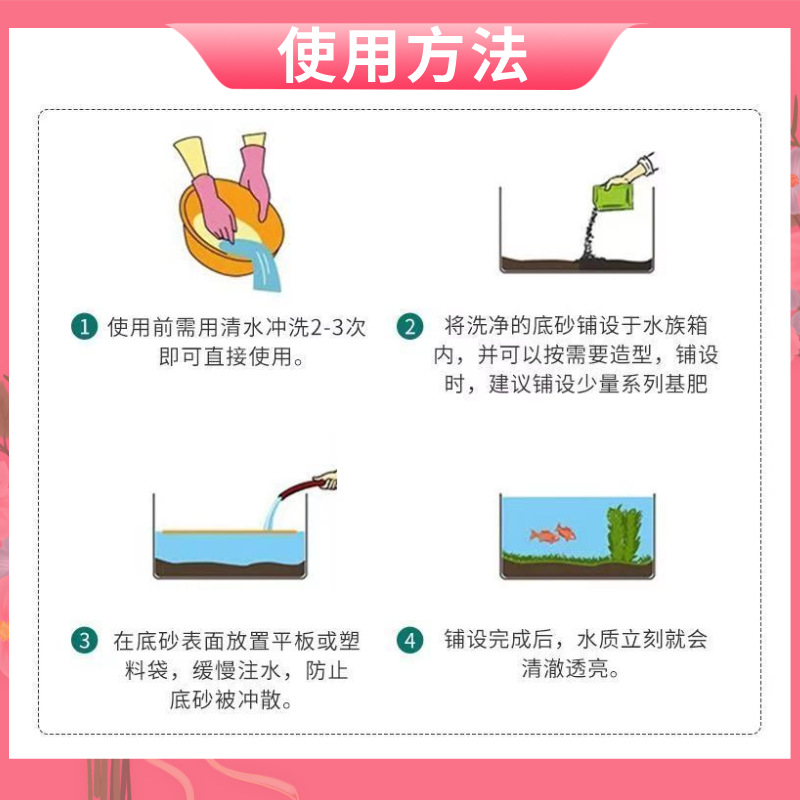 使用方法

1 使用前需用清水冲洗2-3次即可直接使用。

2 将洗净的底砂铺设于水族箱内，并可以按需要造型，铺设时，建议铺设少量系列基肥

3 在底砂表面放置平板或塑料袋，缓慢注水，防止底砂被冲散。

4 铺设完成后，水质立刻就会清澈透亮。