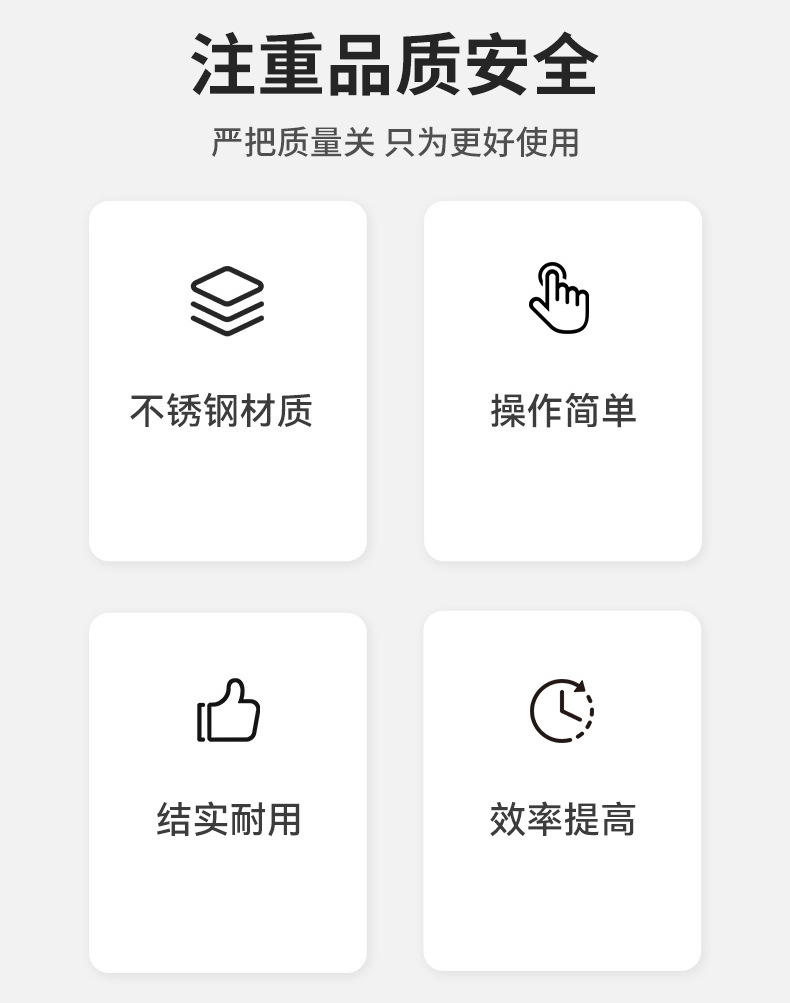 注重品质安全

严把质量关 只为更好使用

不锈钢材质

操作简单

结实耐用

效率提高