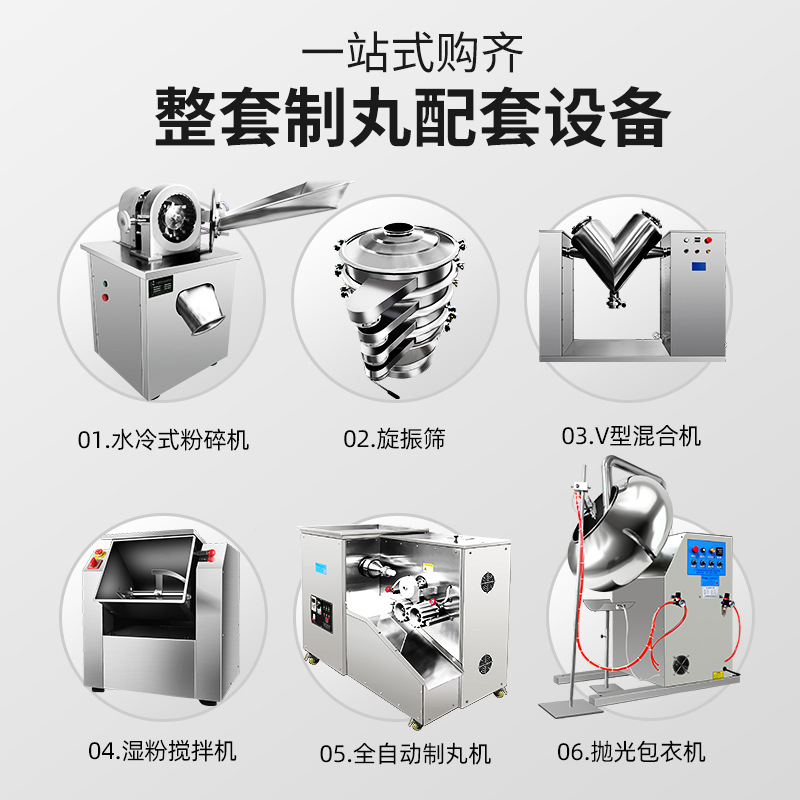 一站式购齐
整套制丸配套设备

01.水冷式粉碎机

02.旋振筛

03.V型混合机

04.湿粉搅拌机

05.全自动制丸机

06.抛光包衣机