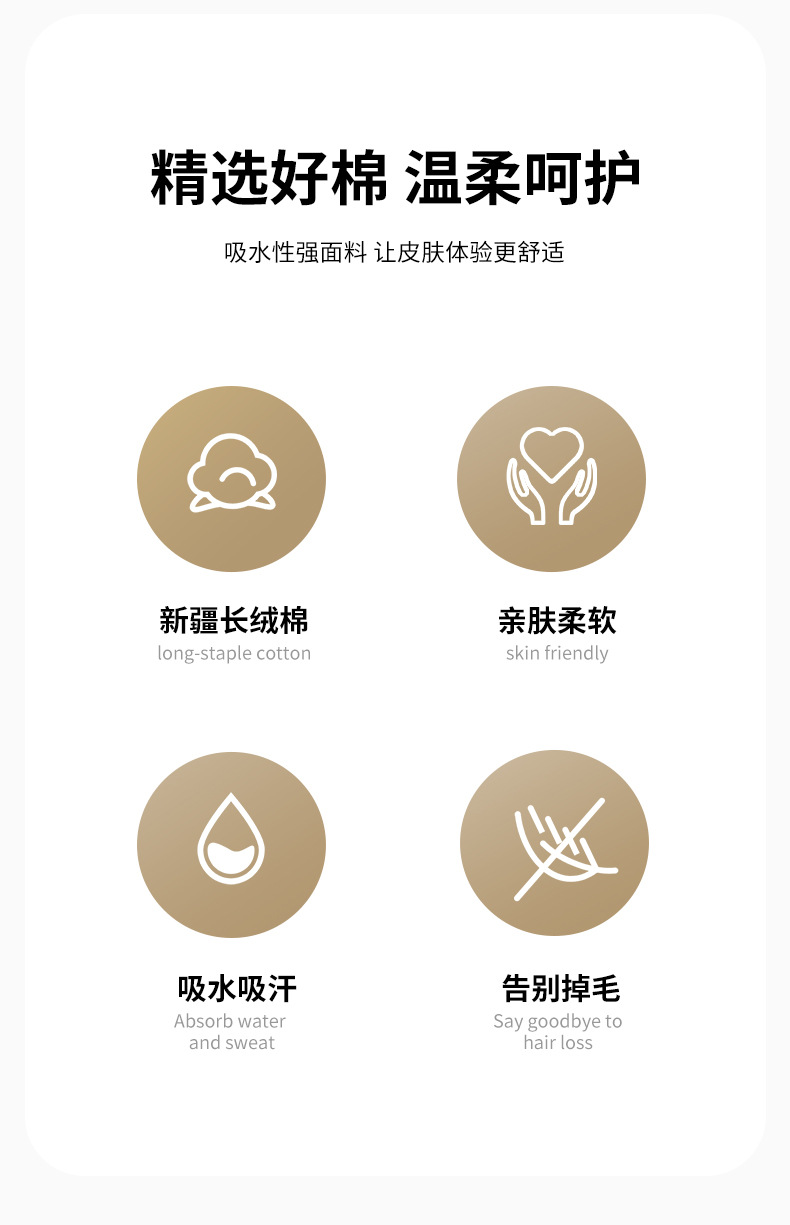 精选好棉 温柔呵护

吸水性强面料 让皮肤体验更舒适

新疆长绒棉
long-staple cotton

亲肤柔软
skin friendly

吸水吸汗
Absorb water and sweat

告别掉毛
Say goodbye to hair loss