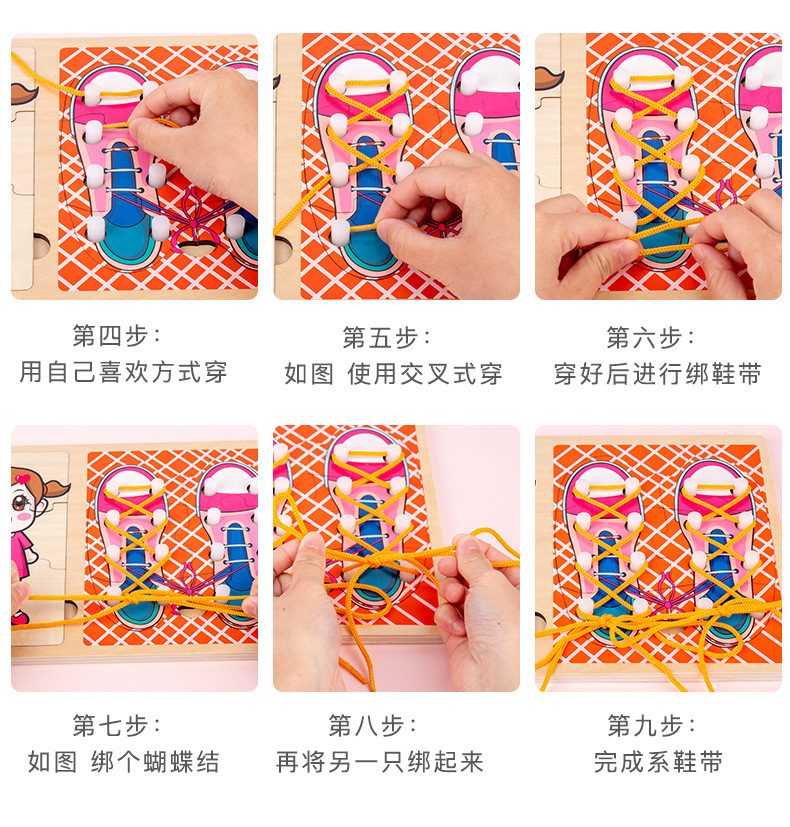 第四步：
用自己喜欢方式穿

第五步：
如图 使用交叉式穿

第六步：
穿好后进行绑鞋带

第七步：
如图 绑个蝴蝶结

第八步：
再将另一只绑起来

第九步：
完成系鞋带