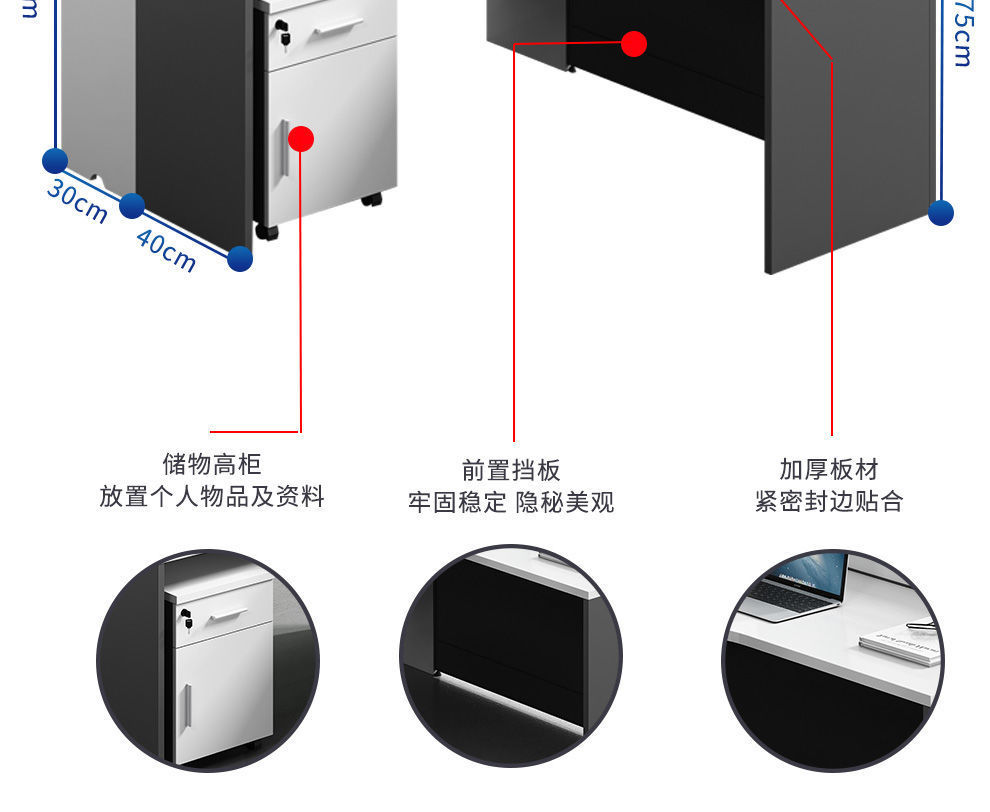 m

30cm

40cm

75cm

储物高柜
放置个人物品及资料

前置挡板
牢固稳定 隐秘美观

加厚板材
紧密封边贴合