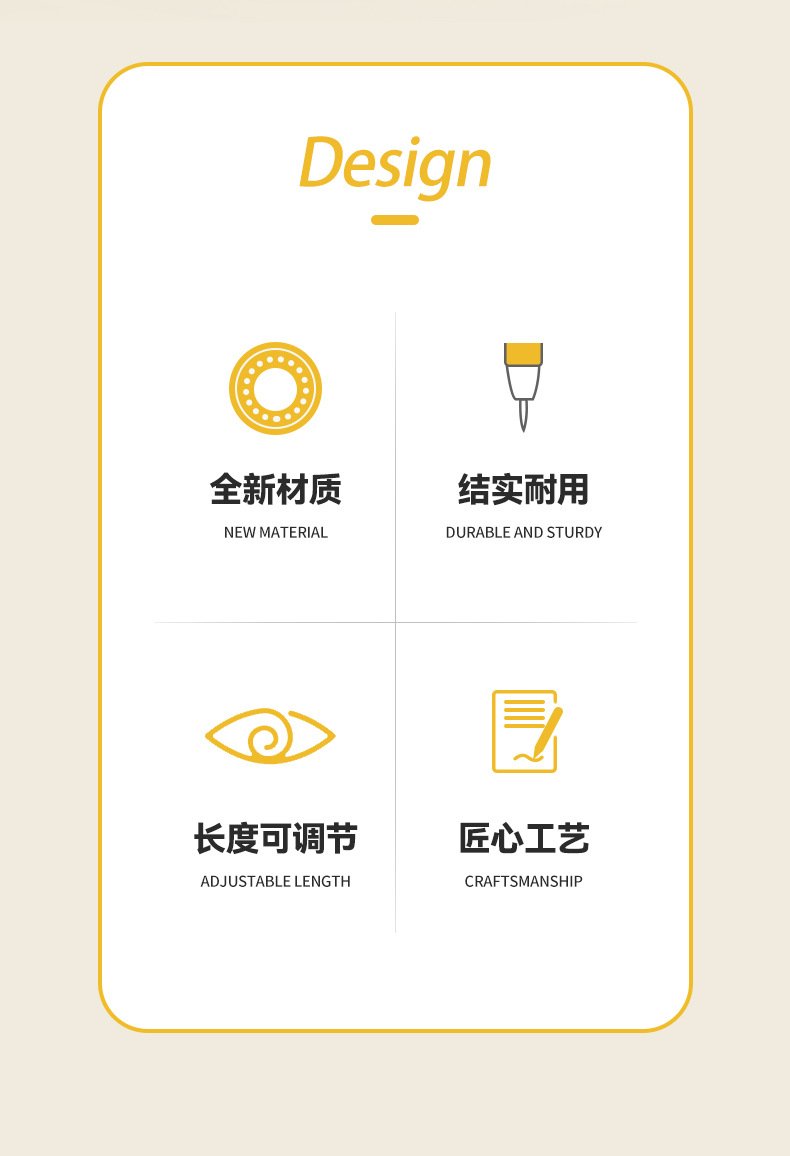 Design

全新材质
NEW MATERIAL

结实耐用
DURABLE AND STURDY

长度可调节
ADJUSTABLE LENGTH

匠心工艺
CRAFTSMANSHIP