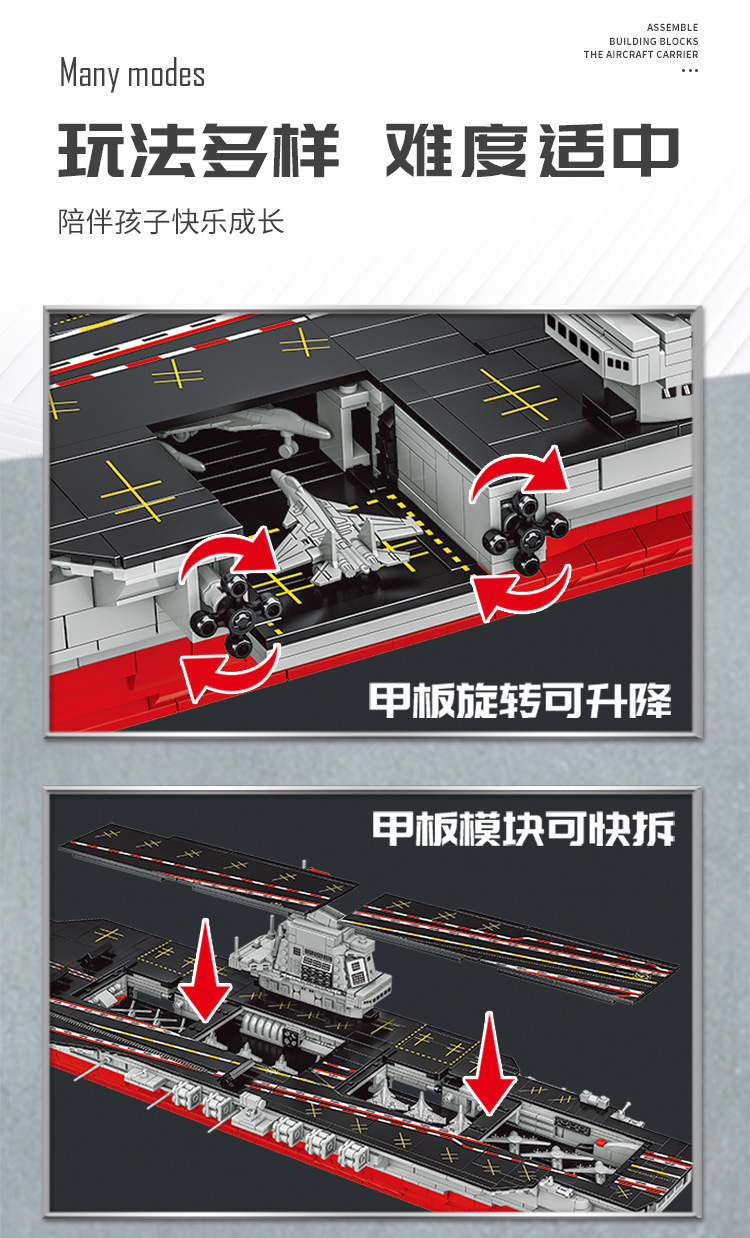 ASSEMBLE
BUILDING BLOCKS
THE AIRCRAFT CARRIER
...

Many modes

玩法多样 难度适中

陪伴孩子快乐成长

甲板旋转可升降

甲板模块可快拆