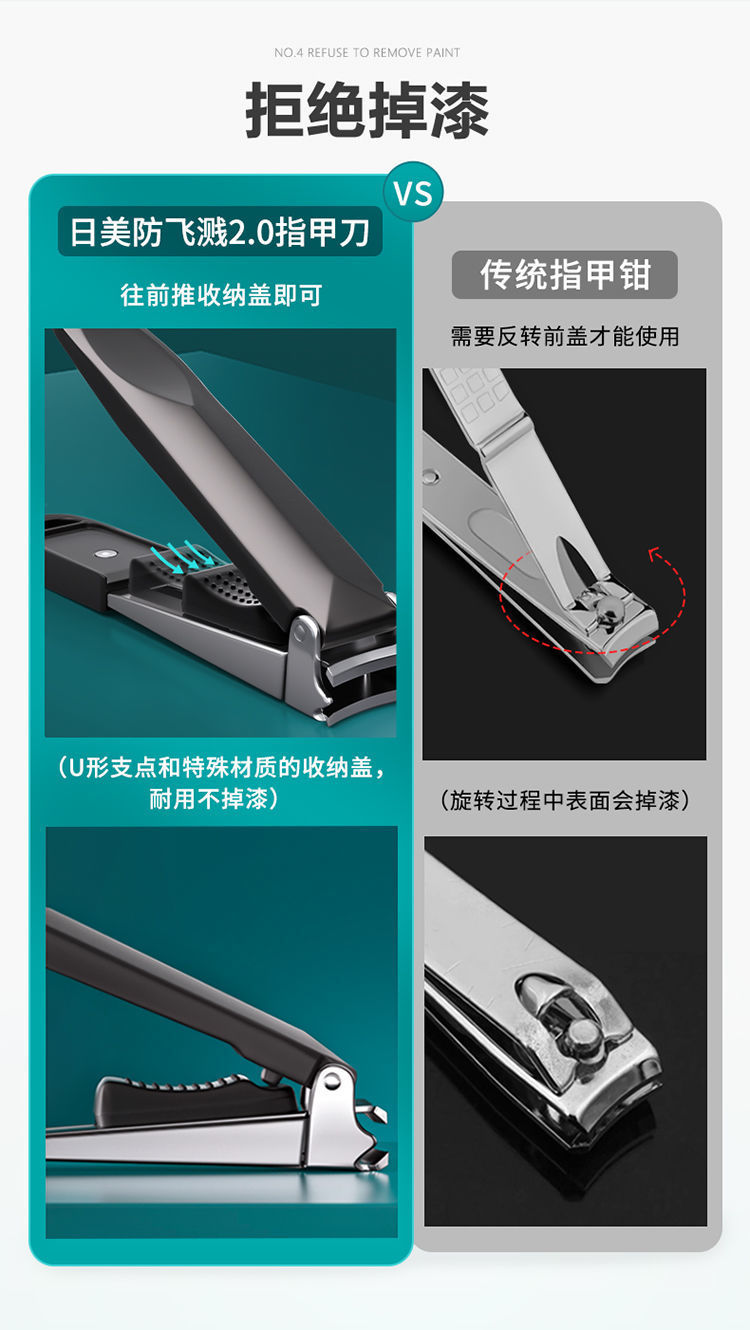 NO.4 REFUSE TO REMOVE PAINT

拒绝掉漆

VS

日美防飞溅2.0指甲刀

往前推收纳盖即可

（U形支点和特殊材质的收纳盖，耐用不掉漆）

传统指甲钳

需要反转前盖才能使用

（旋转过程中表面会掉漆）