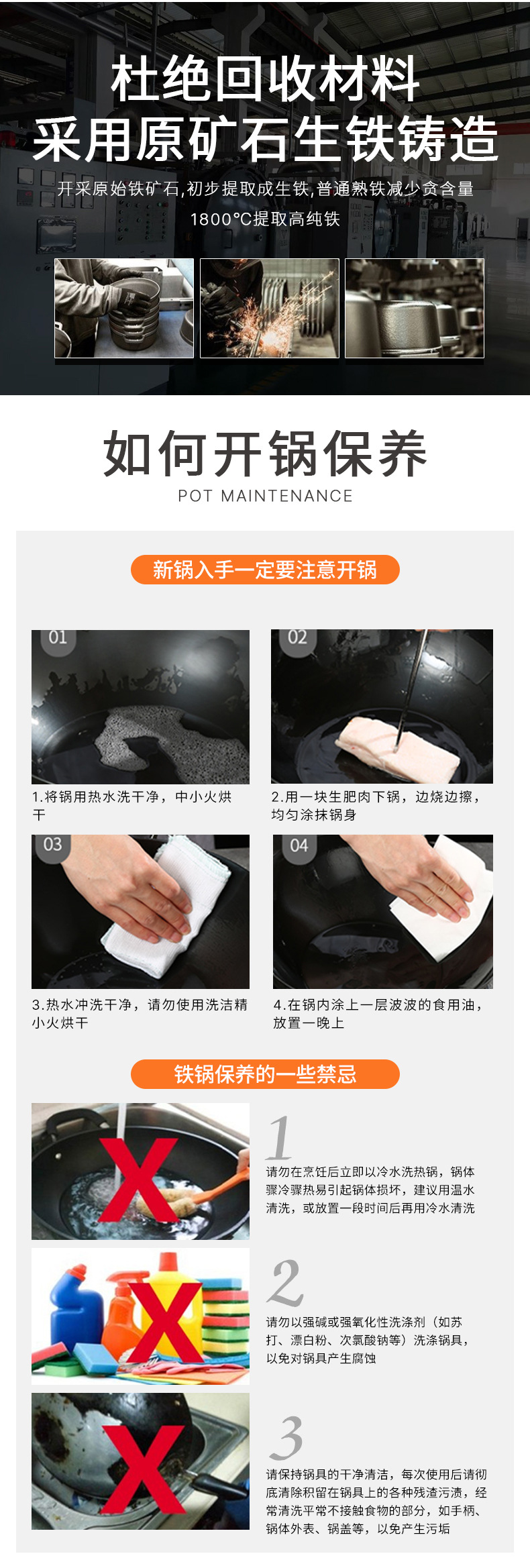 杜绝回收材料
采用原矿石生铁铸造

开采原始铁矿石,初步提取成生铁,普通熟铁减少贪含量
1800°C提取高纯铁

如何开锅保养
POT MAINTENANCE

新锅入手一定要注意开锅

01
1.将锅用热水洗干净，中小火烘干

02
2.用一块生肥肉下锅，边烧边擦，均匀涂抹锅身

03
3.热水冲洗干净，请勿使用洗洁精小火烘干

04
4.在锅内涂上一层波波的食用油，放置一晚上

铁锅保养的一些禁忌

1
请勿在烹饪后立即以冷水洗热锅，锅体骤冷骤热易引起锅体损坏，建议用温水清洗，或放置一段时间后再用冷水清洗

2
请勿以强碱或强氧化性洗涤剂（如苏打、漂白粉、次氯酸钠等）洗涤锅具，以免对锅具产生腐蚀

3
请保持锅具的干净清洁，每次使用后请彻底清除积留在锅具上的各种残渣污渍，经常清洗平常不接触食物的部分，如手柄、锅体外表、锅盖等，以免产生污垢