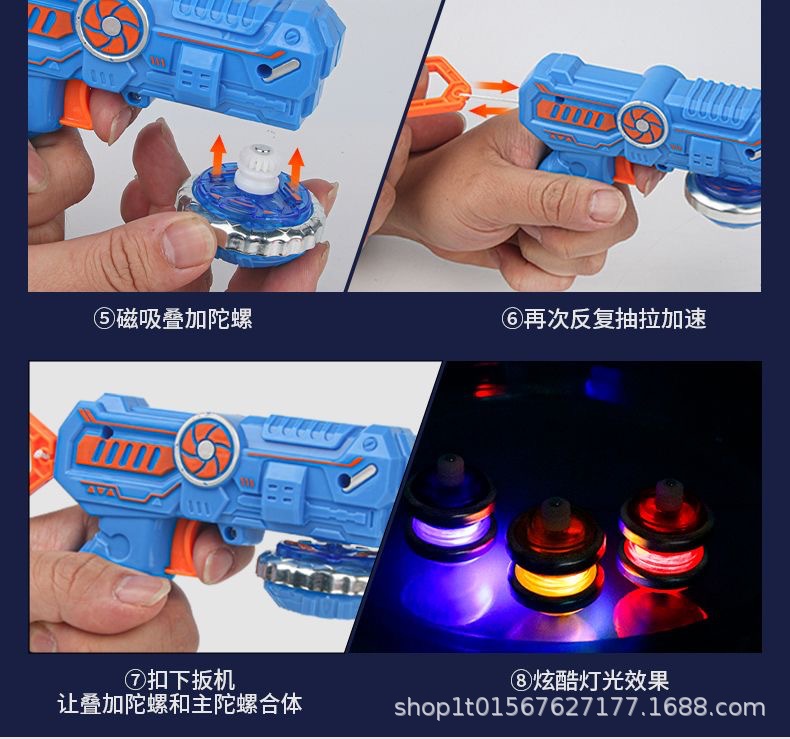 ⑤磁吸叠加陀螺

⑥再次反复抽拉加速

⑦扣下扳机
让叠加陀螺和主陀螺合体

⑧炫酷灯光效果

shop1t01567627177.1688.com