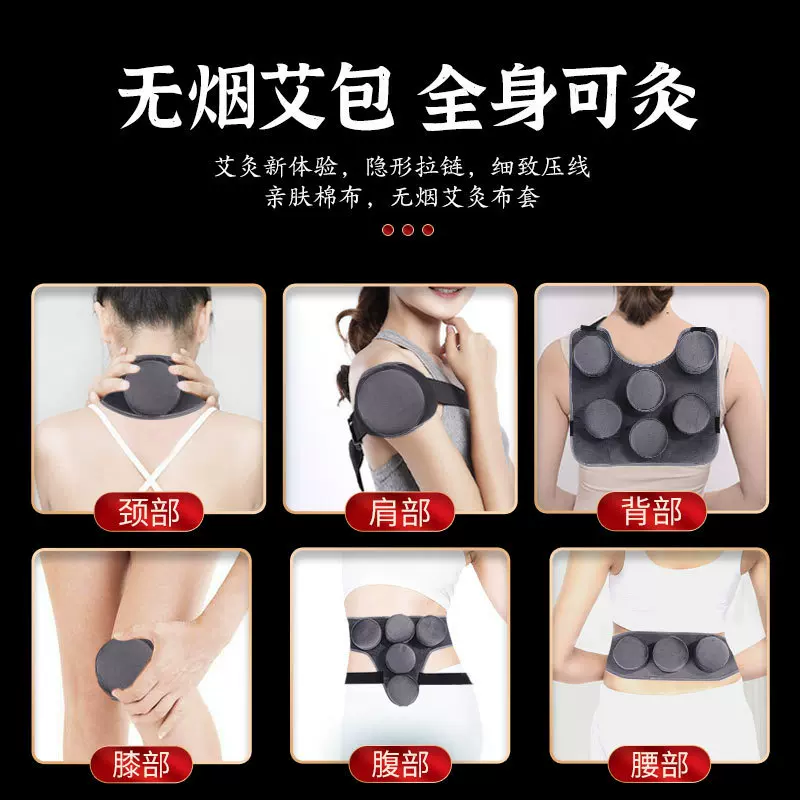 无烟艾包 全身可灸

艾灸新体验，隐形拉链，细致压线
亲肤棉布，无烟艾灸布套

颈部

肩部

背部

膝部

腹部

腰部