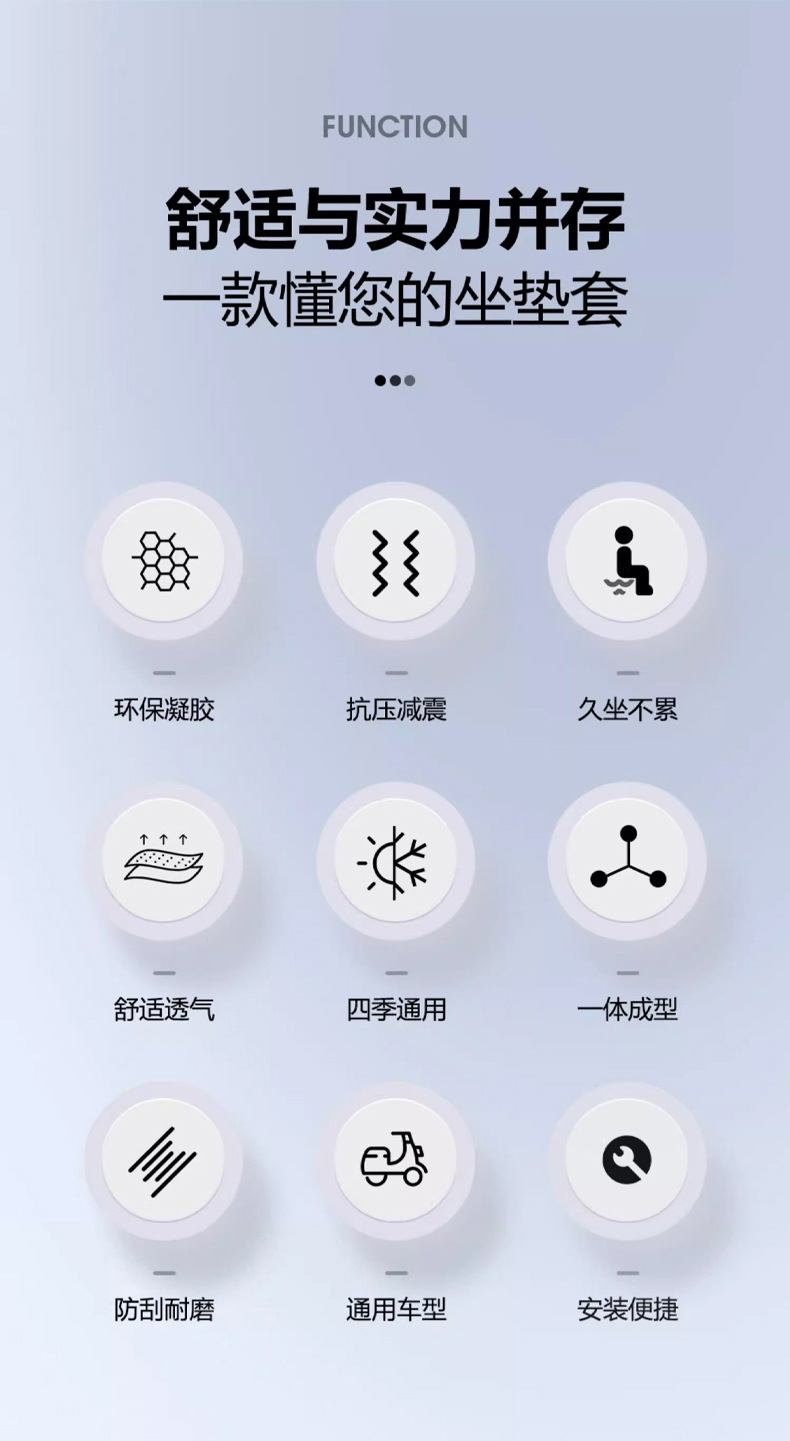 FUNCTION

舒适与实力并存
一款懂您的坐垫套

环保凝胶

抗压减震

久坐不累

舒适透气

四季通用

一体成型

防刮耐磨

通用车型

安装便捷