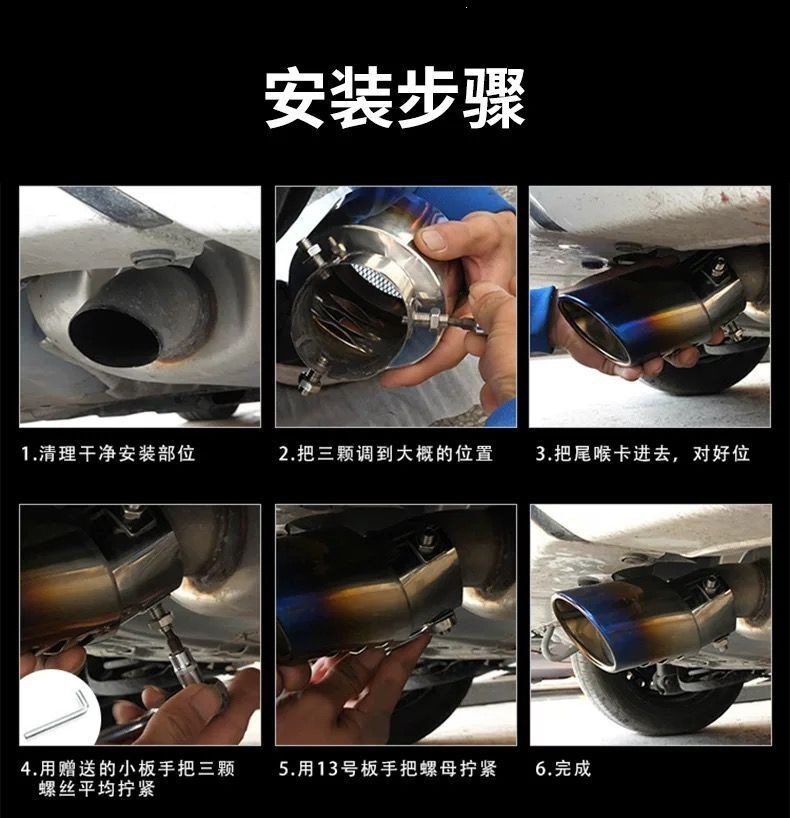 安装步骤

1.清理干净安装部位

2.把三颗调到大概的位置

3.把尾喉卡进去，对好位

4.用赠送的小板手把三颗螺丝平均拧紧

5.用13号板手把螺母拧紧

6.完成