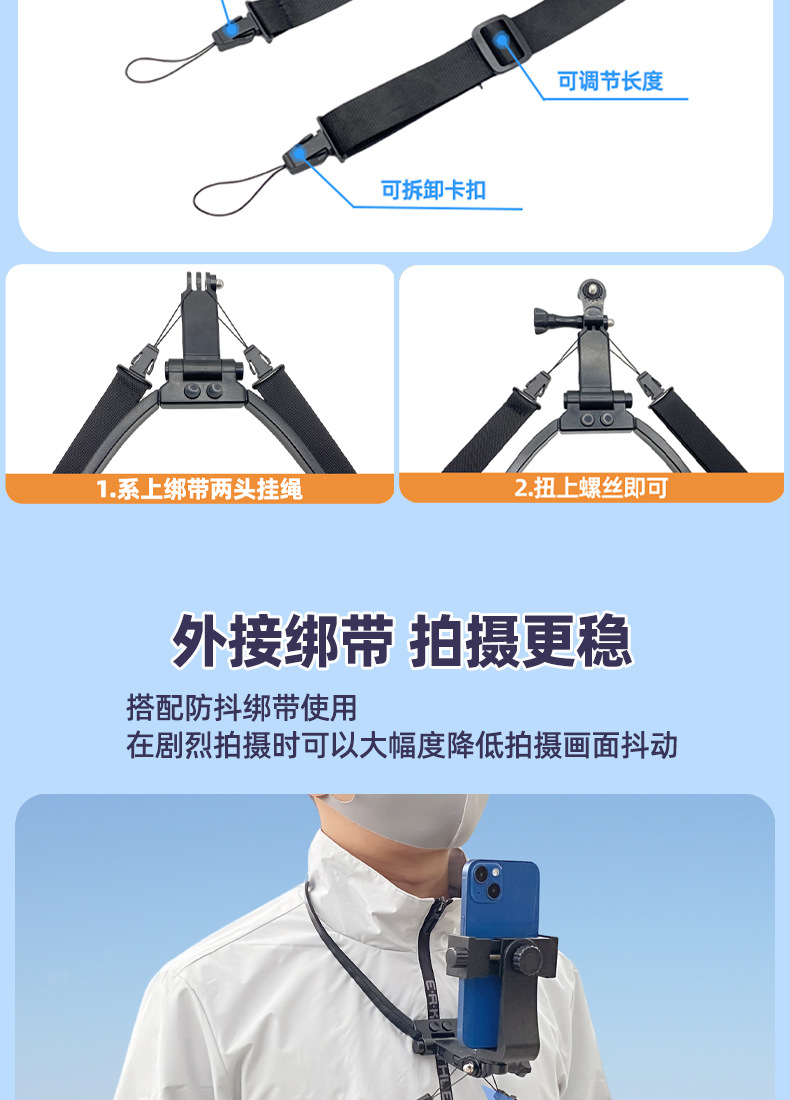 可调节长度

可拆卸卡扣

1.系上绑带两头挂绳

2.扭上螺丝即可

外接绑带 拍摄更稳

搭配防抖绑带使用
在剧烈拍摄时可以大幅度降低拍摄画面抖动