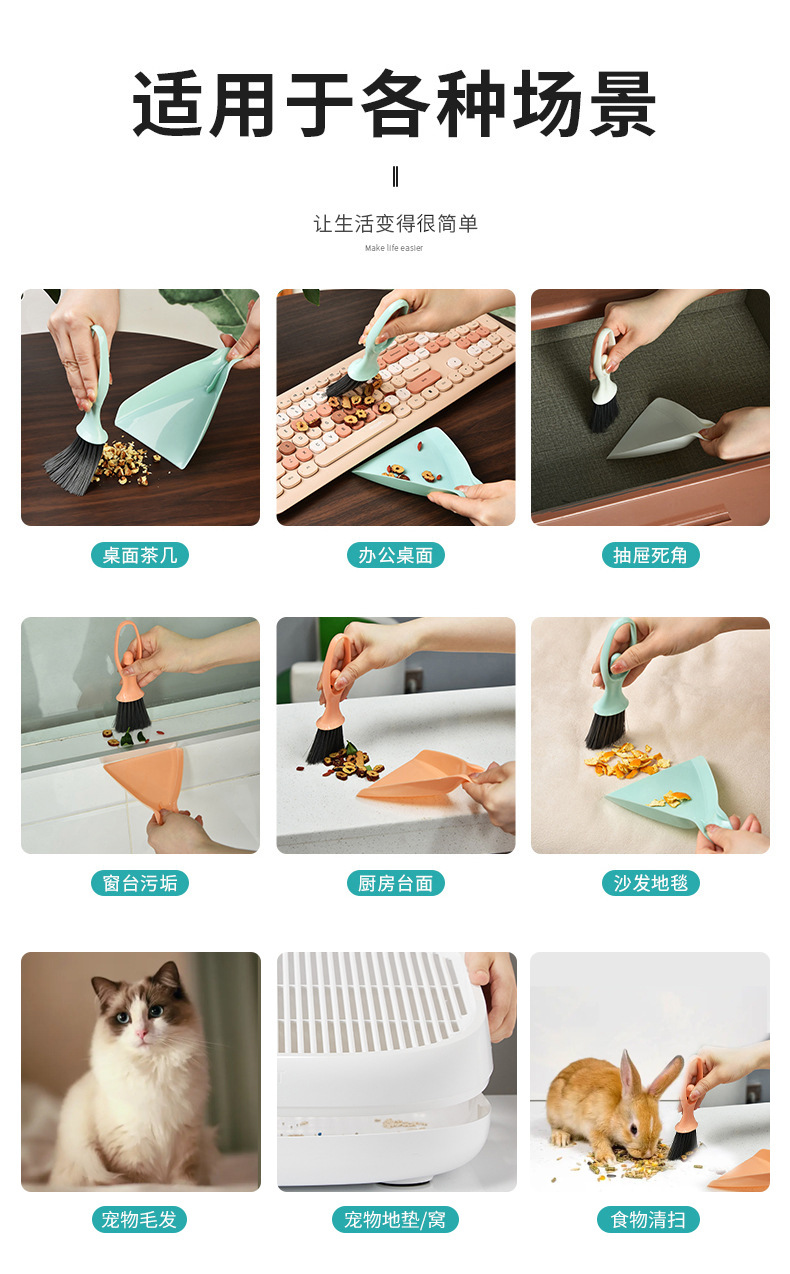 适用于各种场景

让生活变得很简单
Make life easier

桌面茶几

办公桌面

抽屉死角

窗台污垢

厨房台面

沙发地毯

宠物毛发

宠物地垫/窝

食物清扫